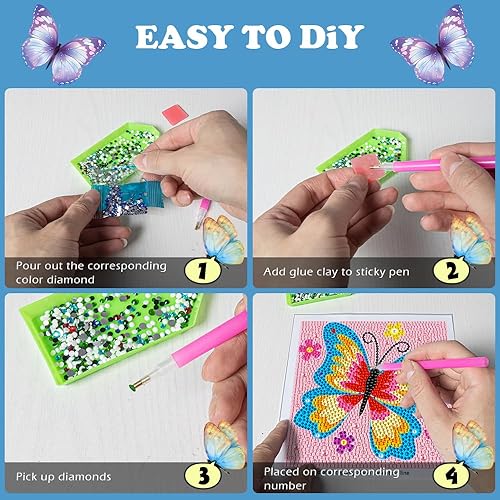 EASY TO DiY

Pour out the corresponding color diamond

1

Add glue clay to sticky pen

2

Pick up diamonds

3

Placed on corresponding number

4