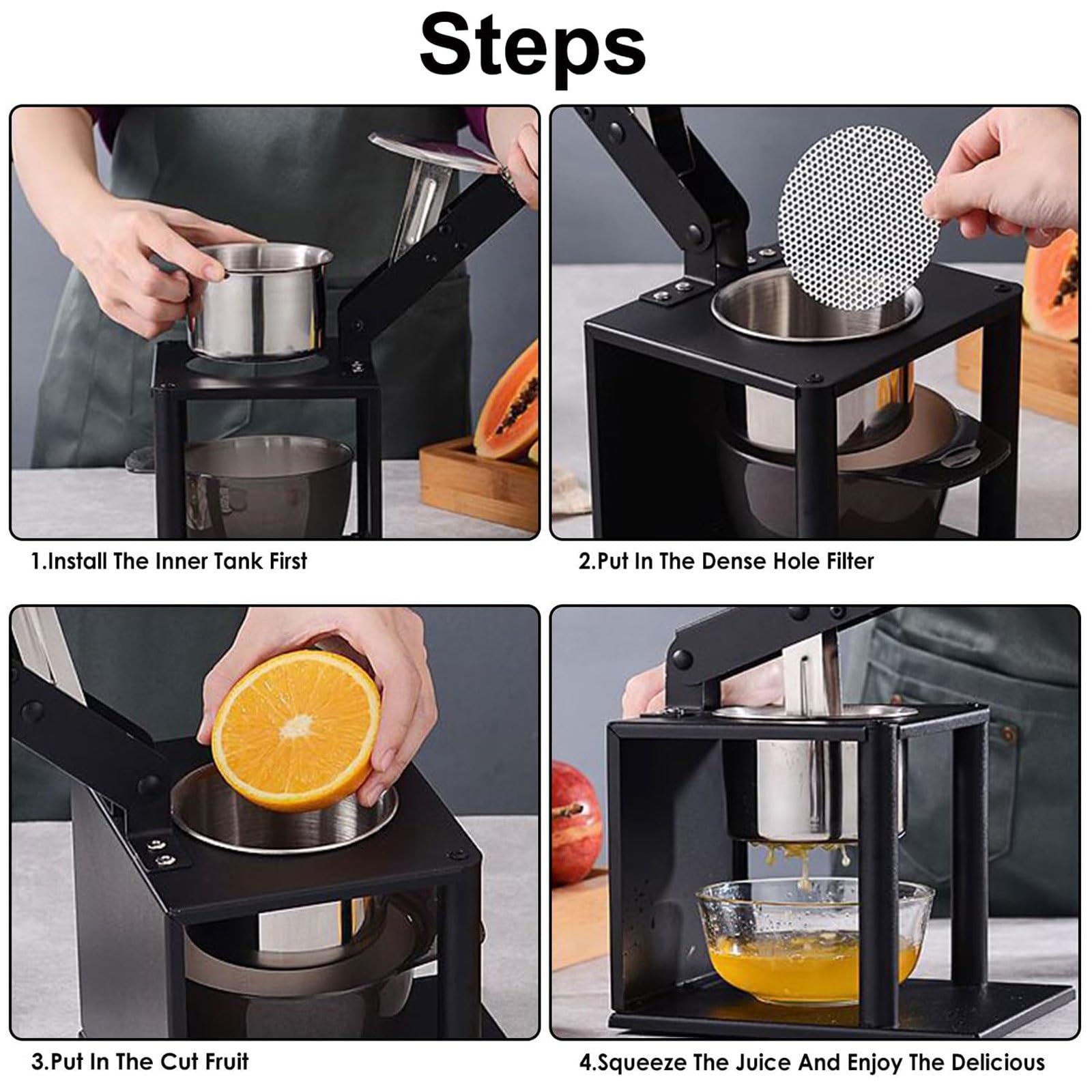 Steps

1.Install The Inner Tank First

2.Put In The Dense Hole Filter

3.Put In The Cut Fruit

4.Squeeze The Juice And Enjoy The Delicious