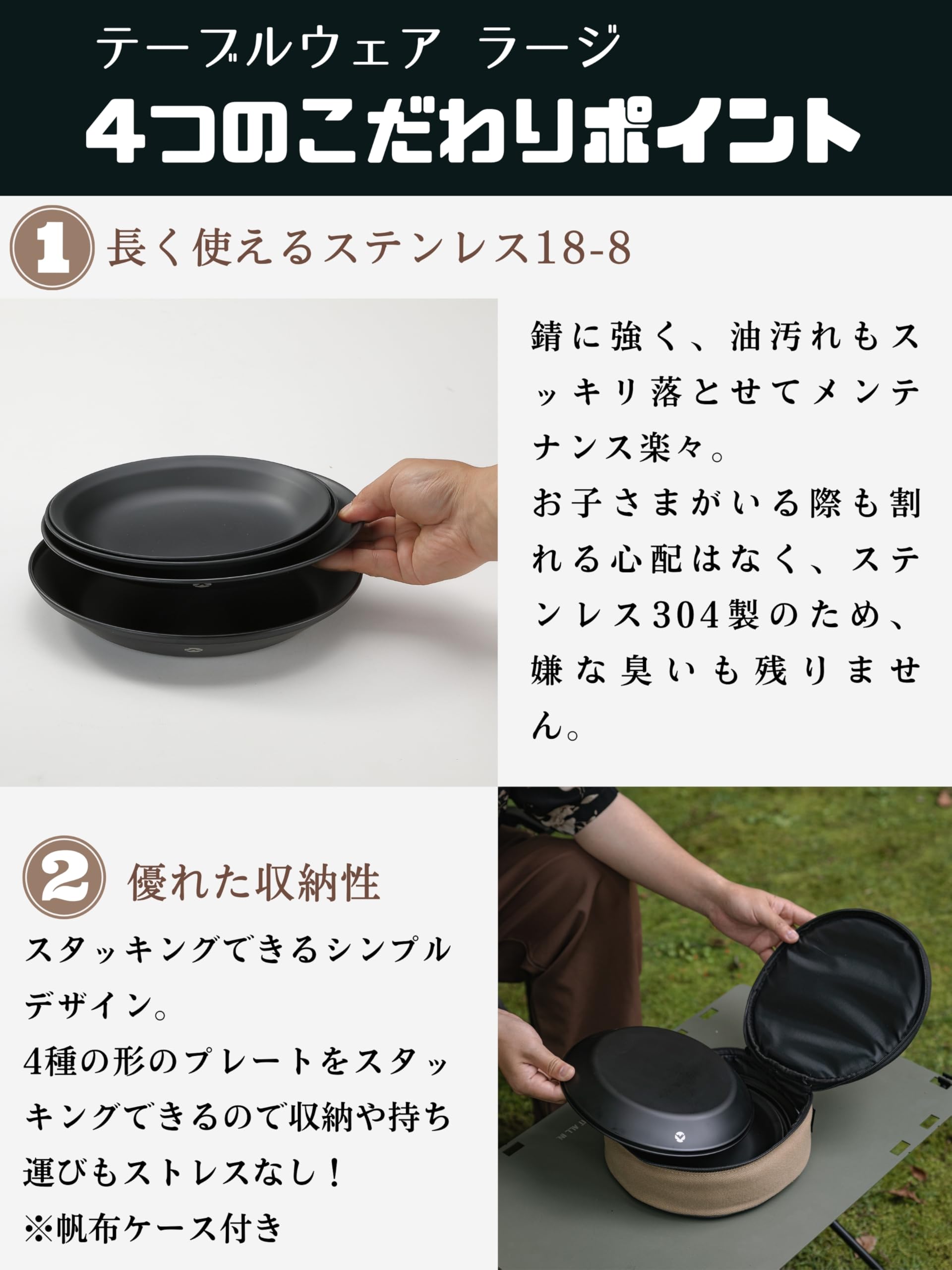 テーブルウェア ラージ
4つのこだわりポイント

1 長く使えるステンレス18-8

錆に強く、油汚れもスッキリ落とせてメンテナンス楽々。
お子さまがいる際も割れる心配はなく、ステンレス304製のため、嫌な臭いも残りません。

2 優れた収納性

スタッキングできるシンプルデザイン。
4種の形のプレートをスタッキングできるので収納や持ち運びもストレスなし！
※帆布ケース付き