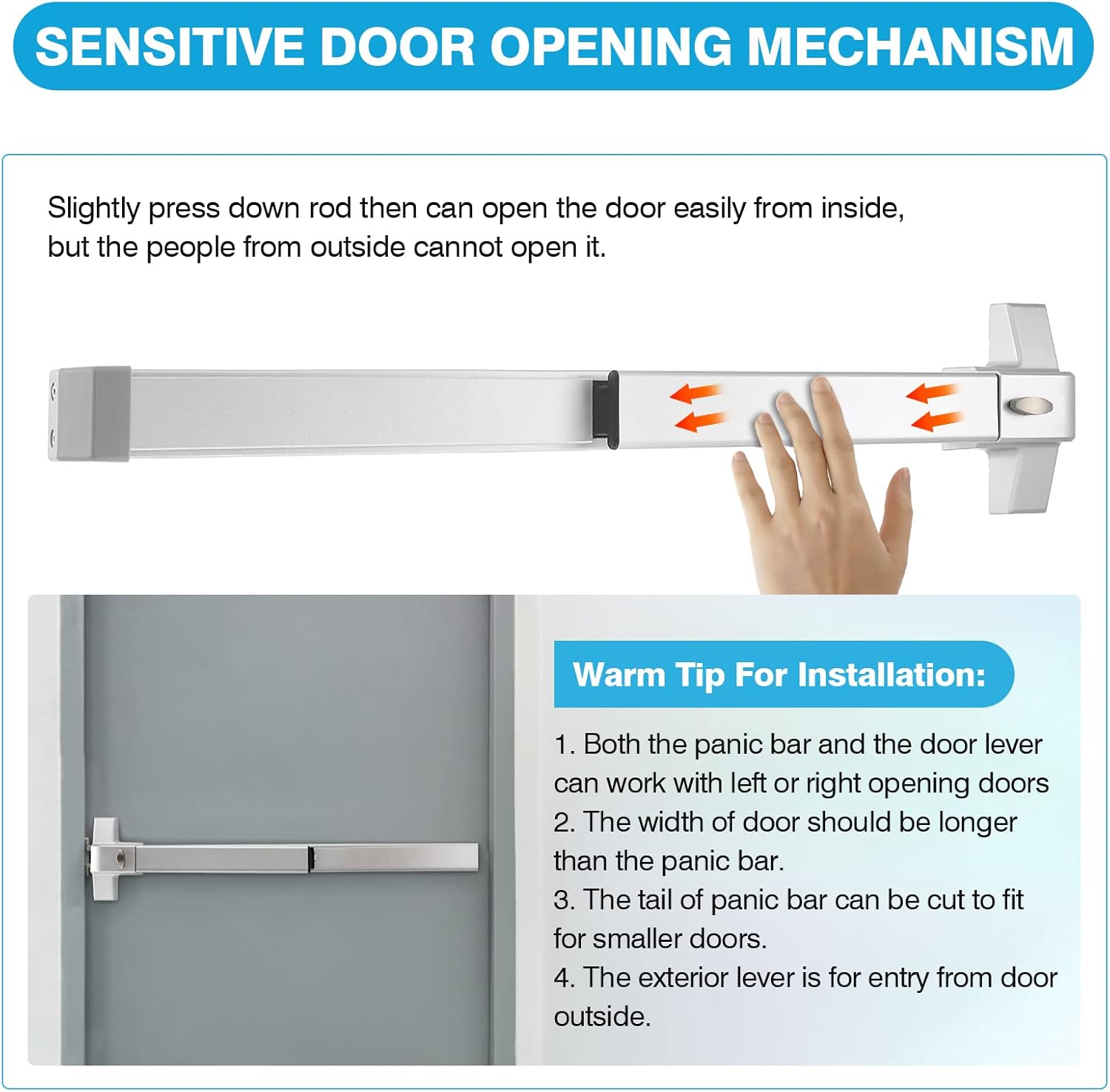 SENSITIVE DOOR OPENING MECHANISM

Slightly press down rod then can open the door easily from inside, but the people from outside cannot open it.

Warm Tip For Installation:

1. Both the panic bar and the door lever can work with left or right opening doors
2. The width of door should be longer than the panic bar.
3. The tail of panic bar can be cut to fit for smaller doors.
4. The exterior lever is for entry from door outside.