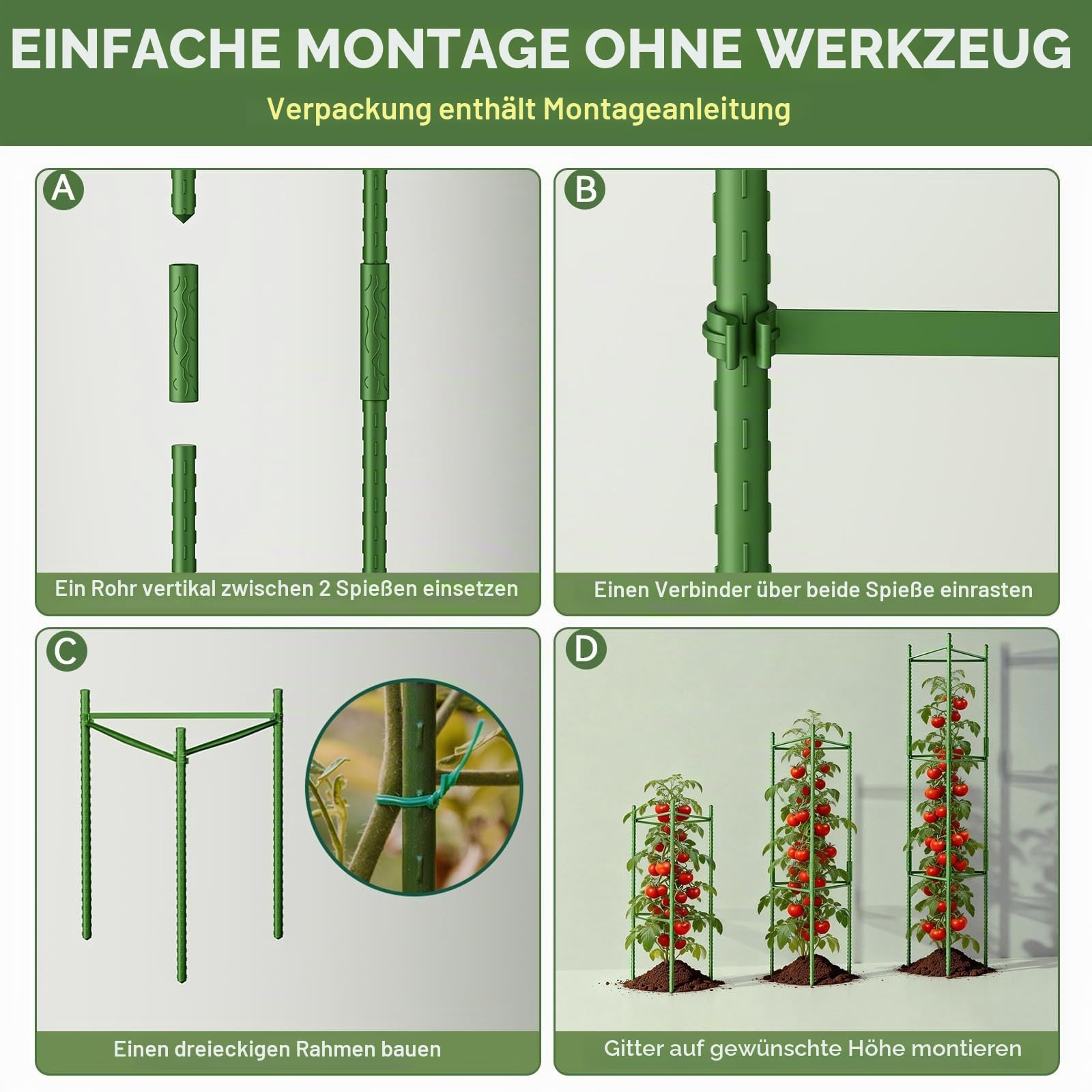 EINFACHE MONTAGE OHNE WERKZEUG

Verpackung enthält Montageanleitung

A

Ein Rohr vertikal zwischen 2 Spießen einsetzen

B

Einen Verbinder über beide Spieße einrasten

C

Einen dreieckigen Rahmen bauen

D

Gitter auf gewünschte Höhe montieren