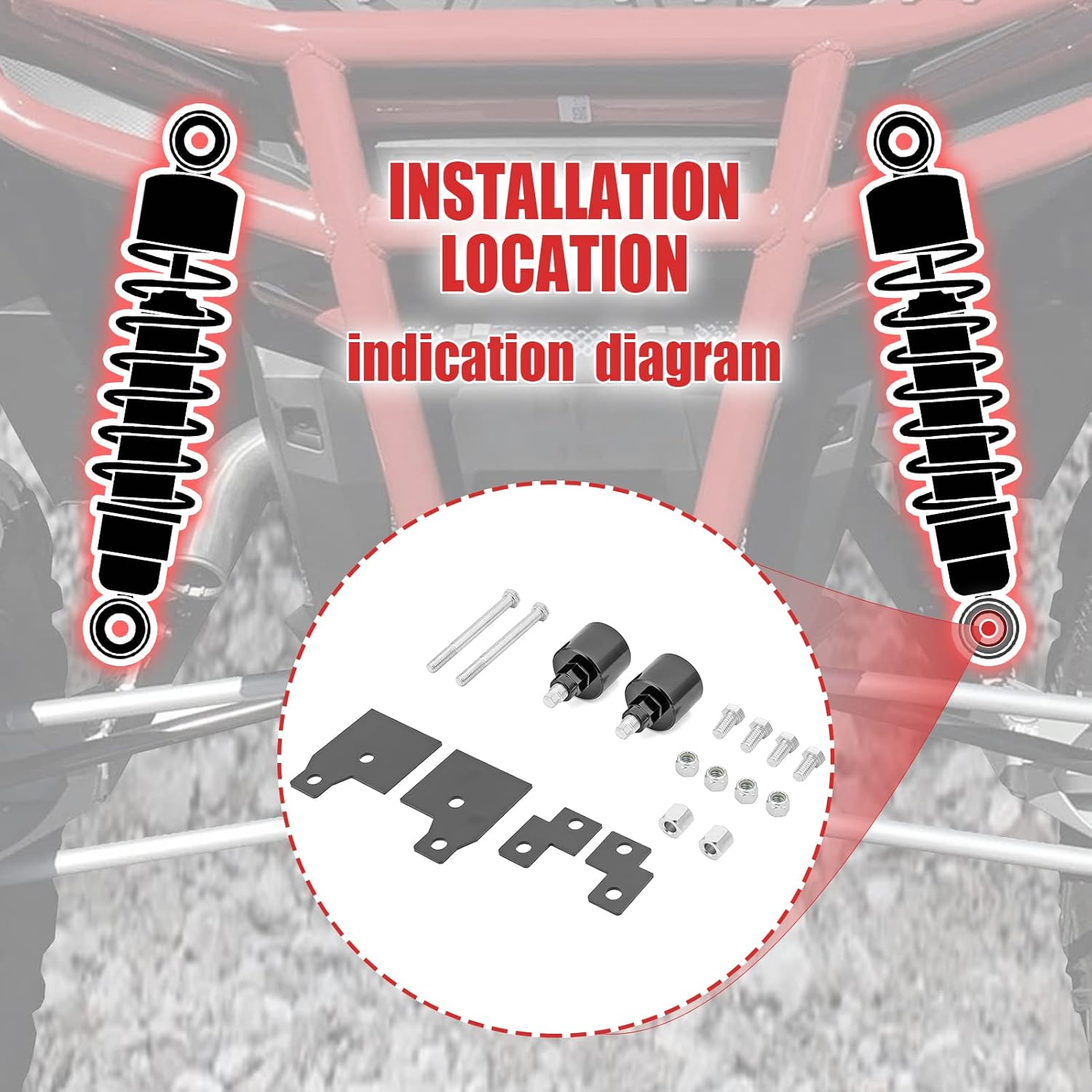 INSTALLATION LOCATION

indication diagram