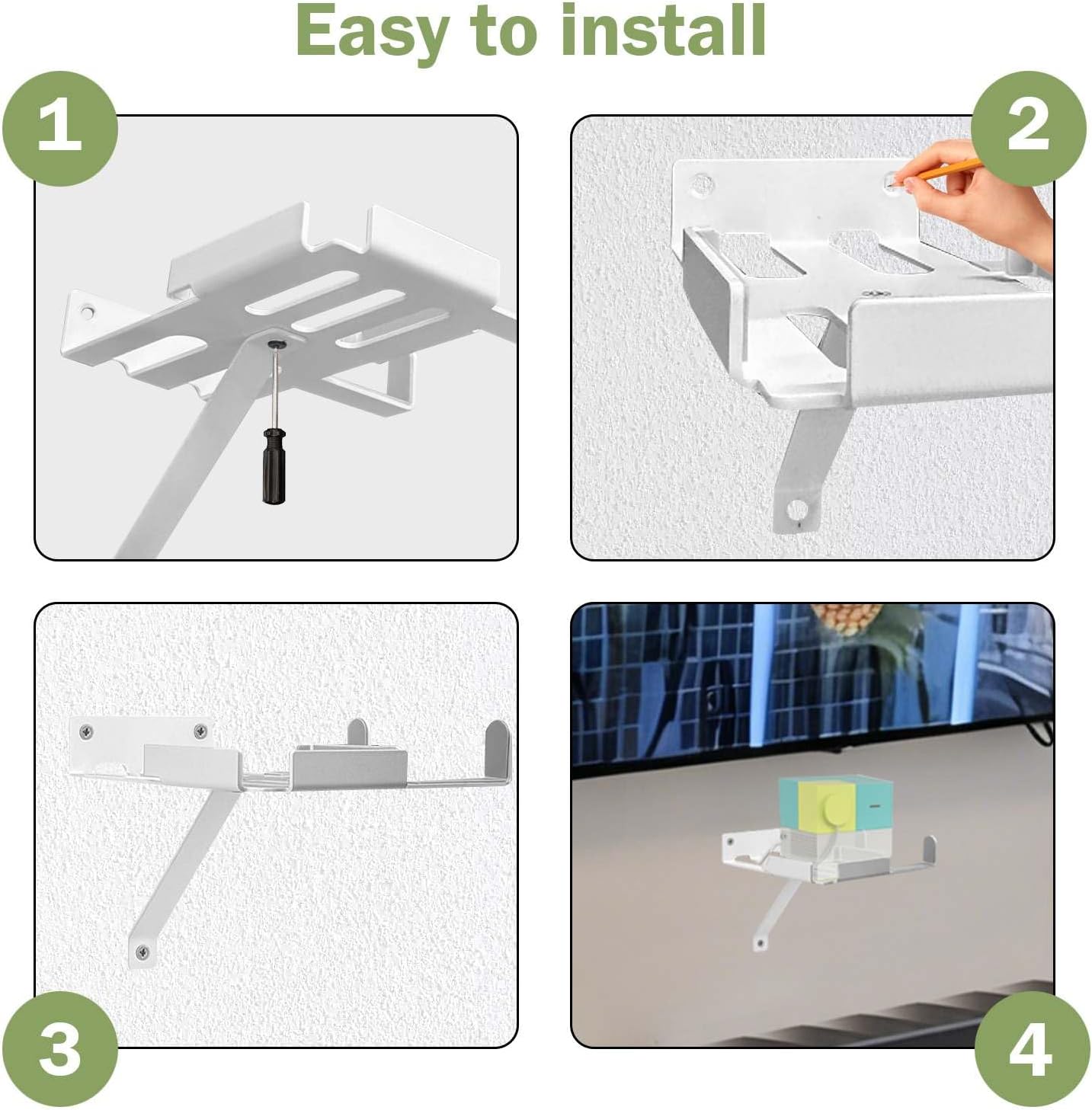 Easy to install

1

2

3

4