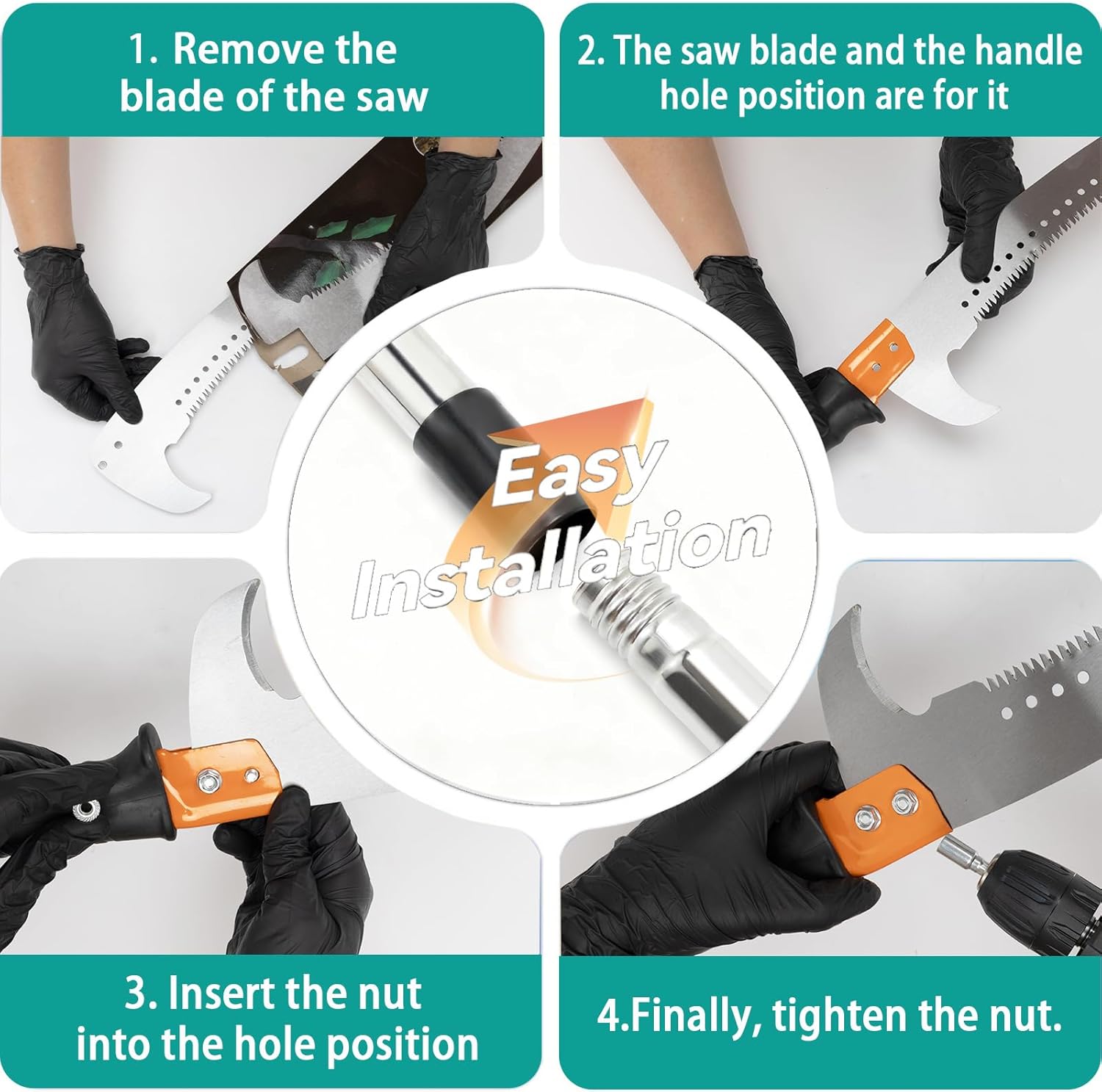 1. Remove the blade of the saw

2. The saw blade and the handle hole position are for it

Easy Installation

3. Insert the nut into the hole position

4.Finally, tighten the nut.