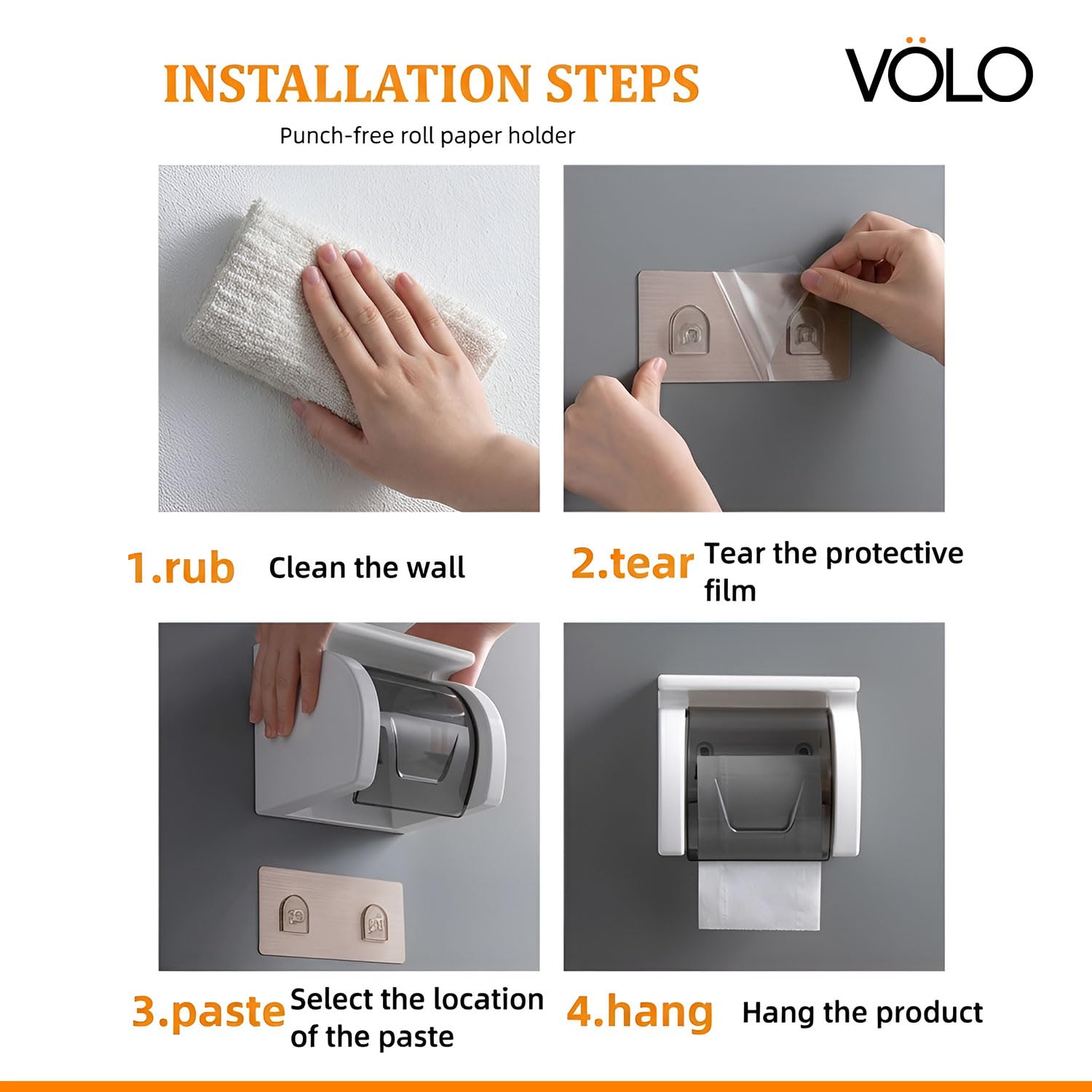 INSTALLATION STEPS

VÖLO

Punch-free roll paper holder

1.rub Clean the wall

2.tear Tear the protective film

3.paste Select the location of the paste

4.hang Hang the product