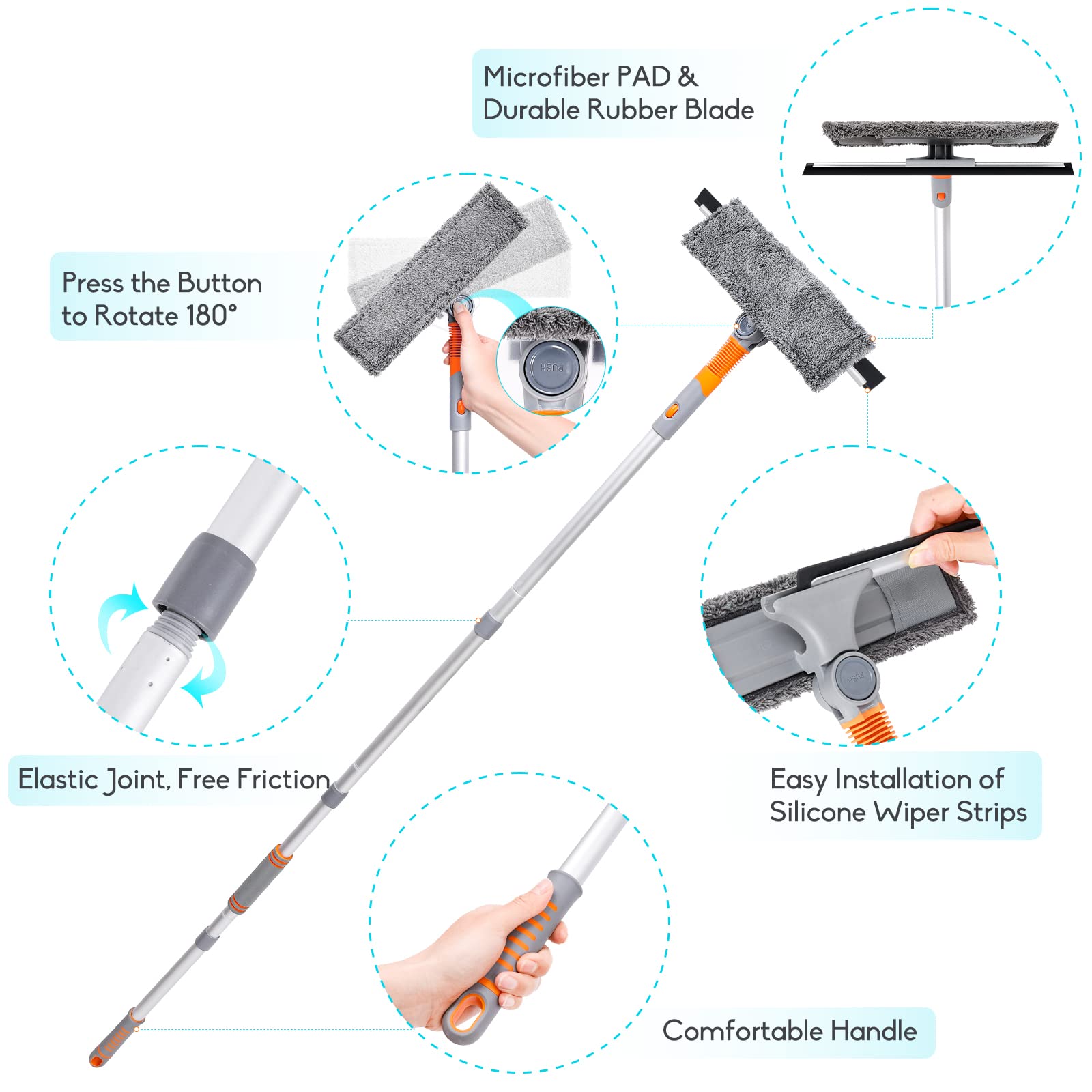 Microfiber PAD &
Durable Rubber Blade

Press the Button
to Rotate 180°

PUSH

Elastic Joint, Free Friction

PUSH

Easy Installation of
Silicone Wiper Strips

Comfortable Handle