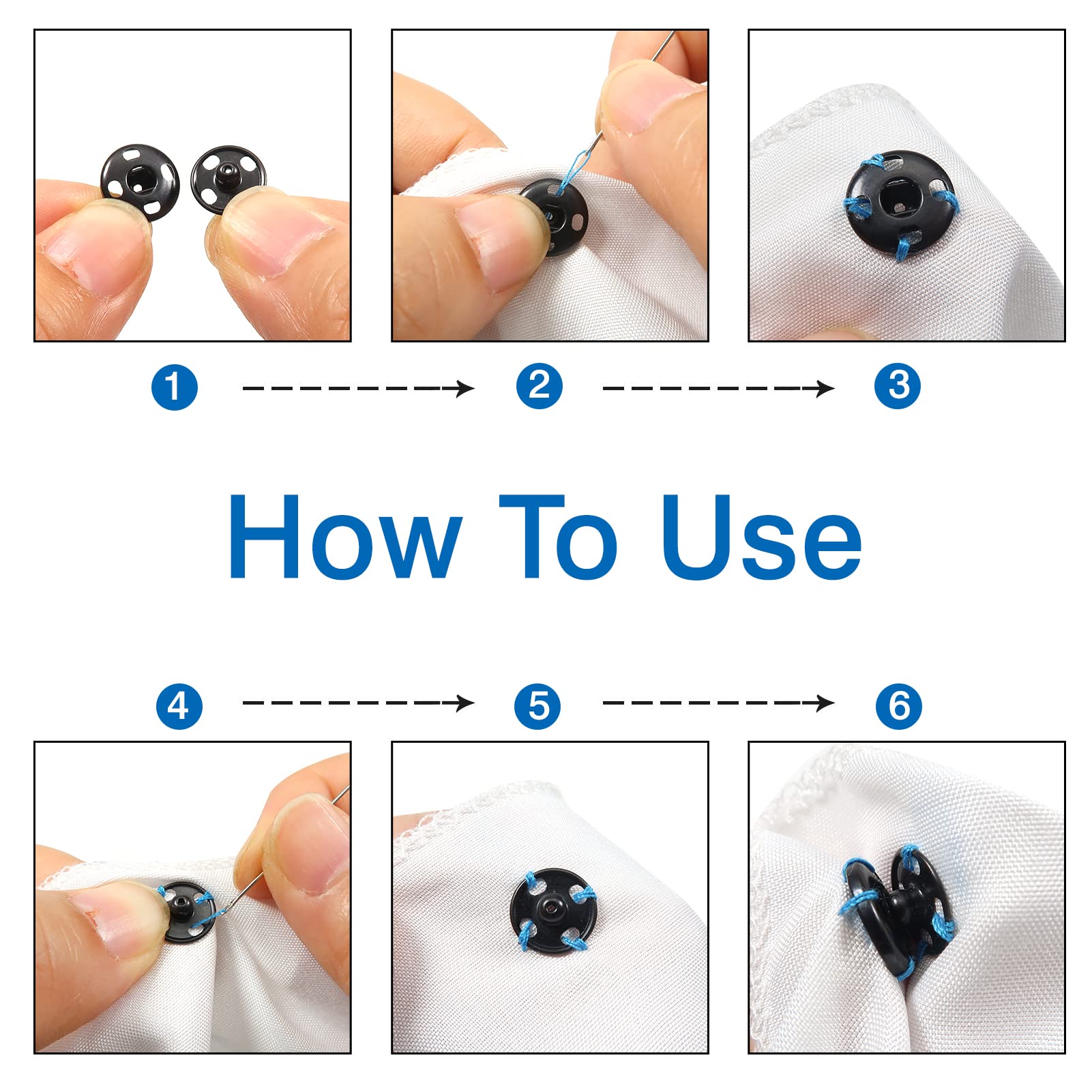 1 2 3

How To Use

4 5 6