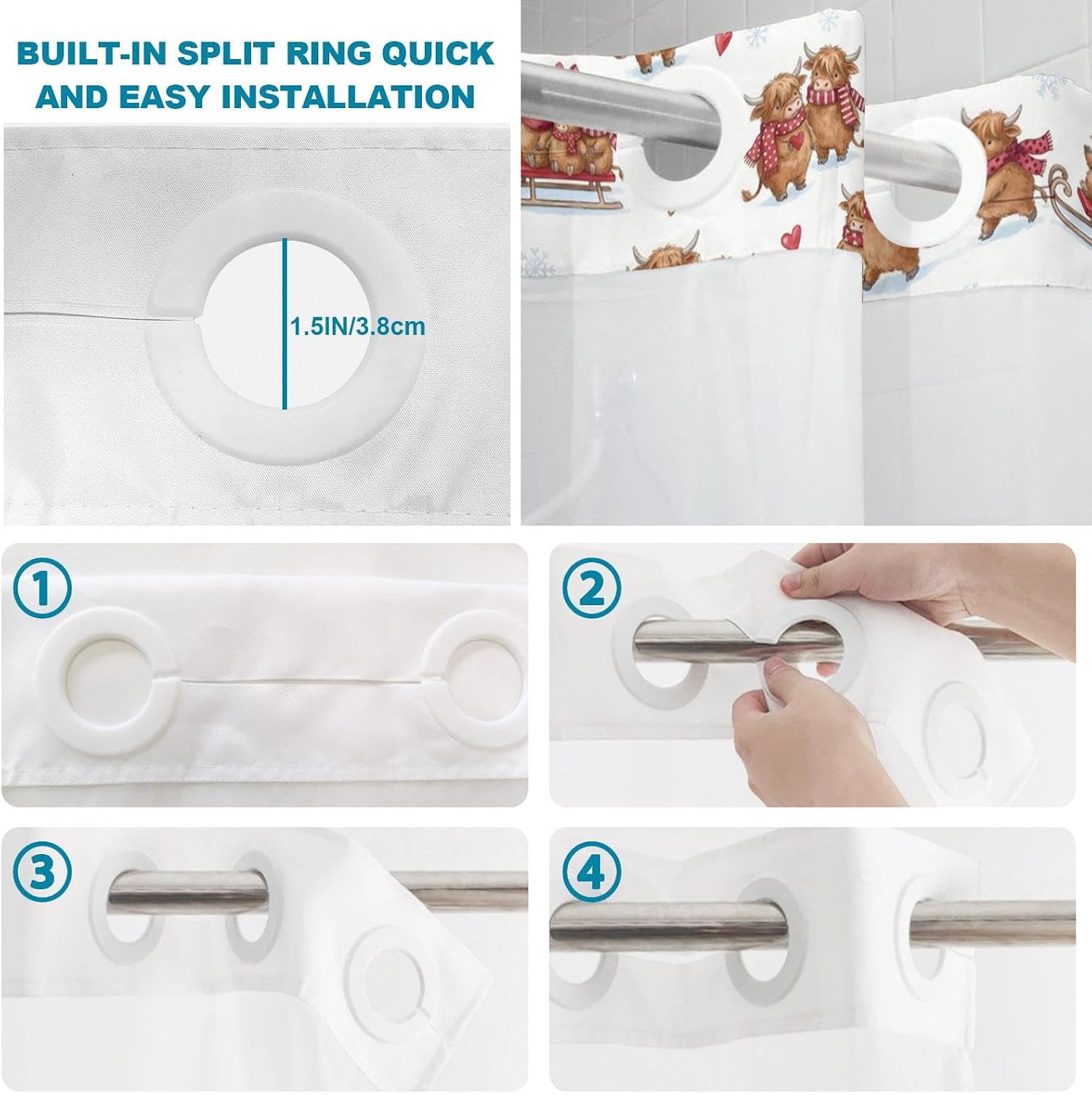 BUILT-IN SPLIT RING QUICK AND EASY INSTALLATION

1.5IN/3.8cm

1

2

3

4