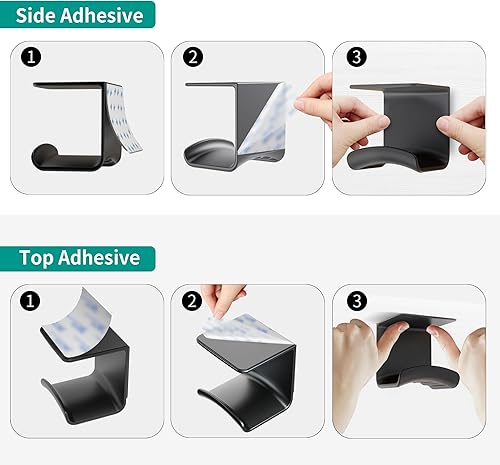 Side Adhesive

1

2

3

Top Adhesive

1

2

3