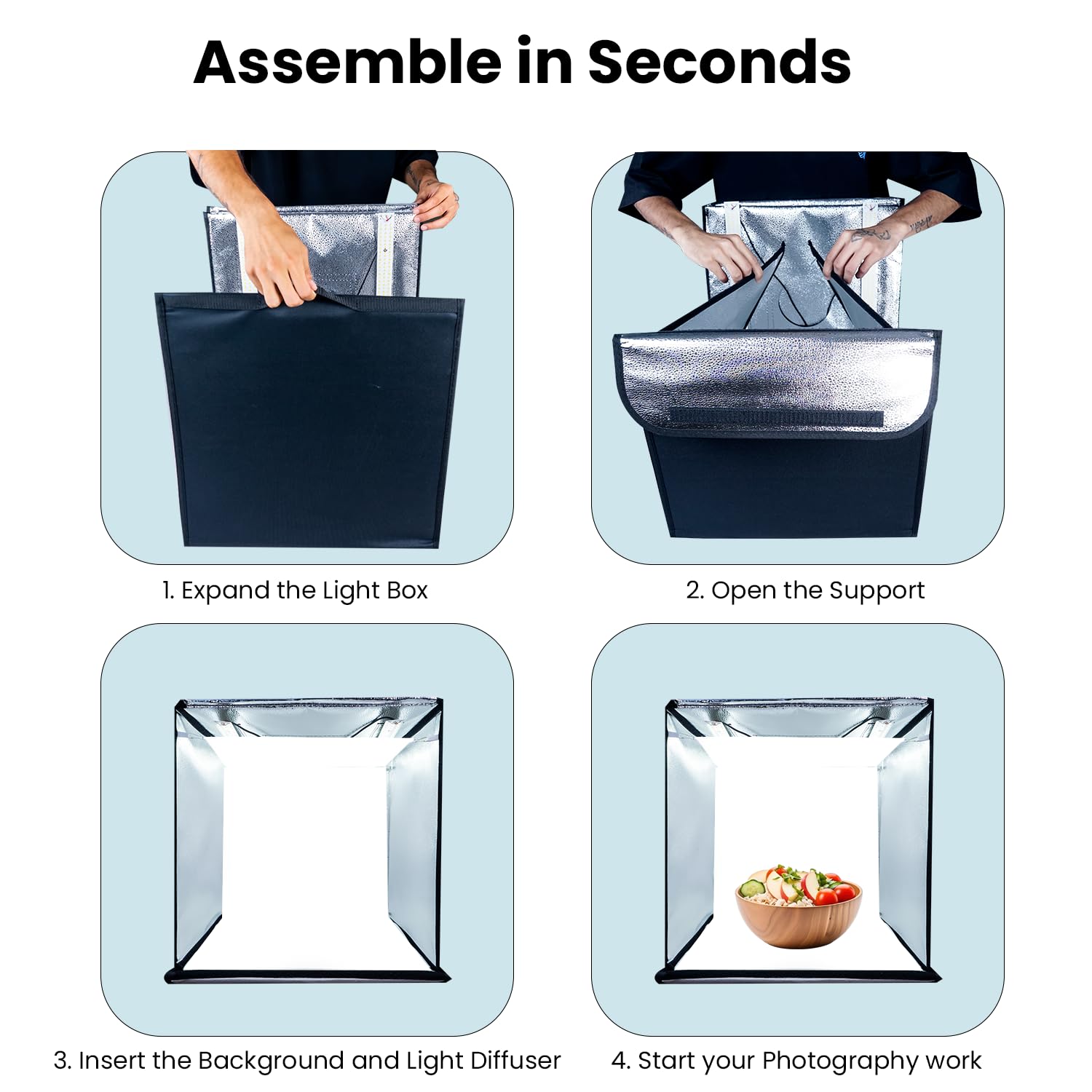 Assemble in Seconds

1. Expand the Light Box

2. Open the Support

3. Insert the Background and Light Diffuser

4. Start your Photography work