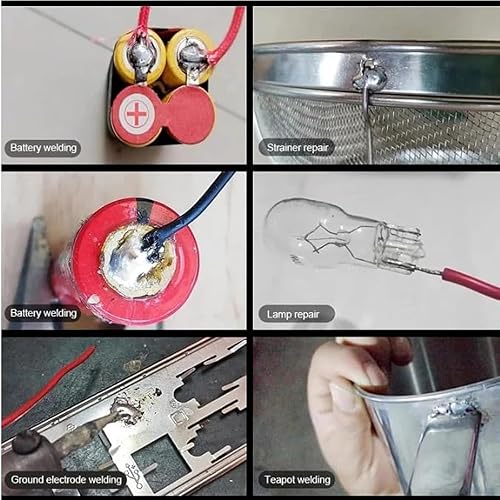 Battery welding

Strainer repair

Battery welding

Lamp repair

Ground electrode welding

Teapot welding