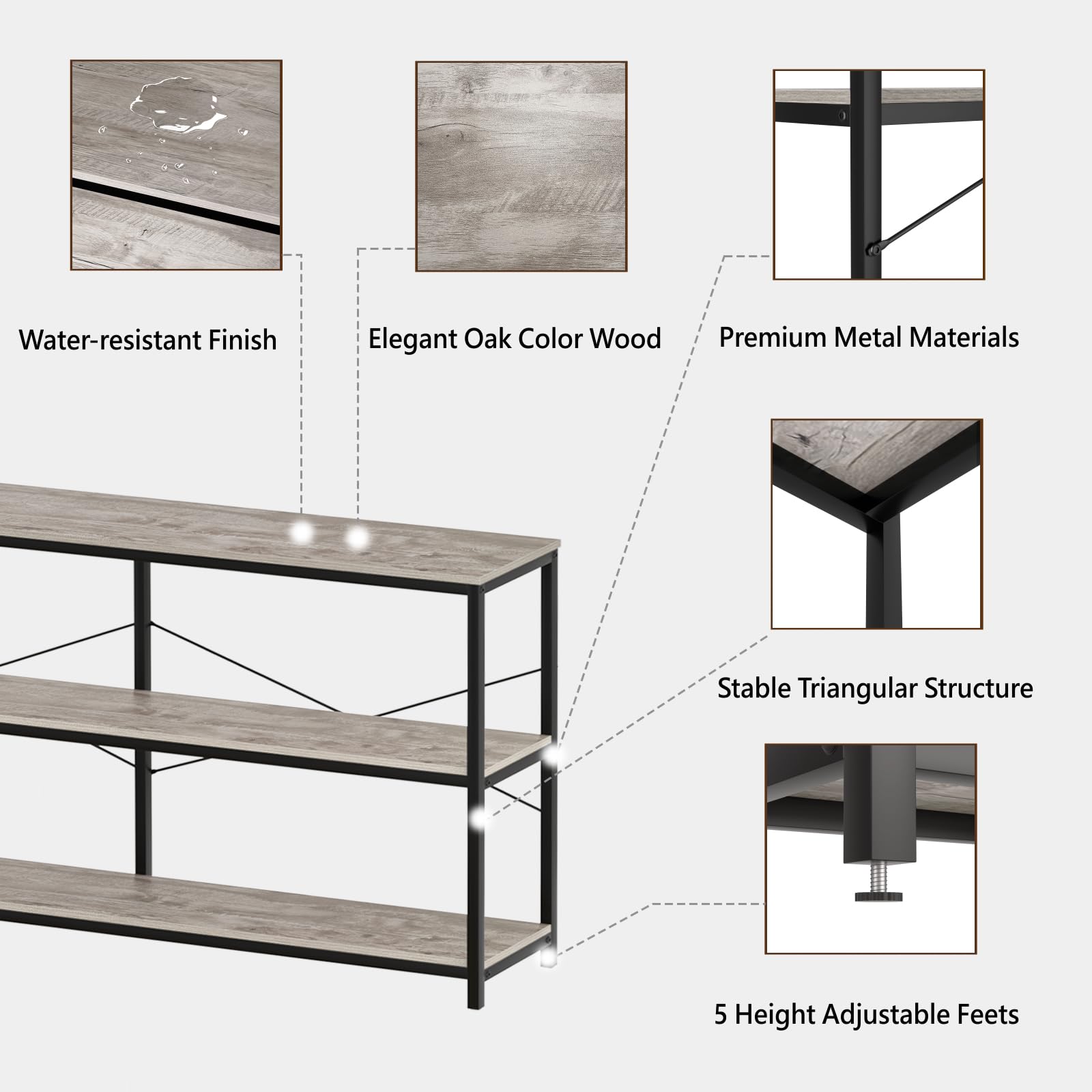 Water-resistant Finish

Elegant Oak Color Wood

Premium Metal Materials

Stable Triangular Structure

5 Height Adjustable Feets