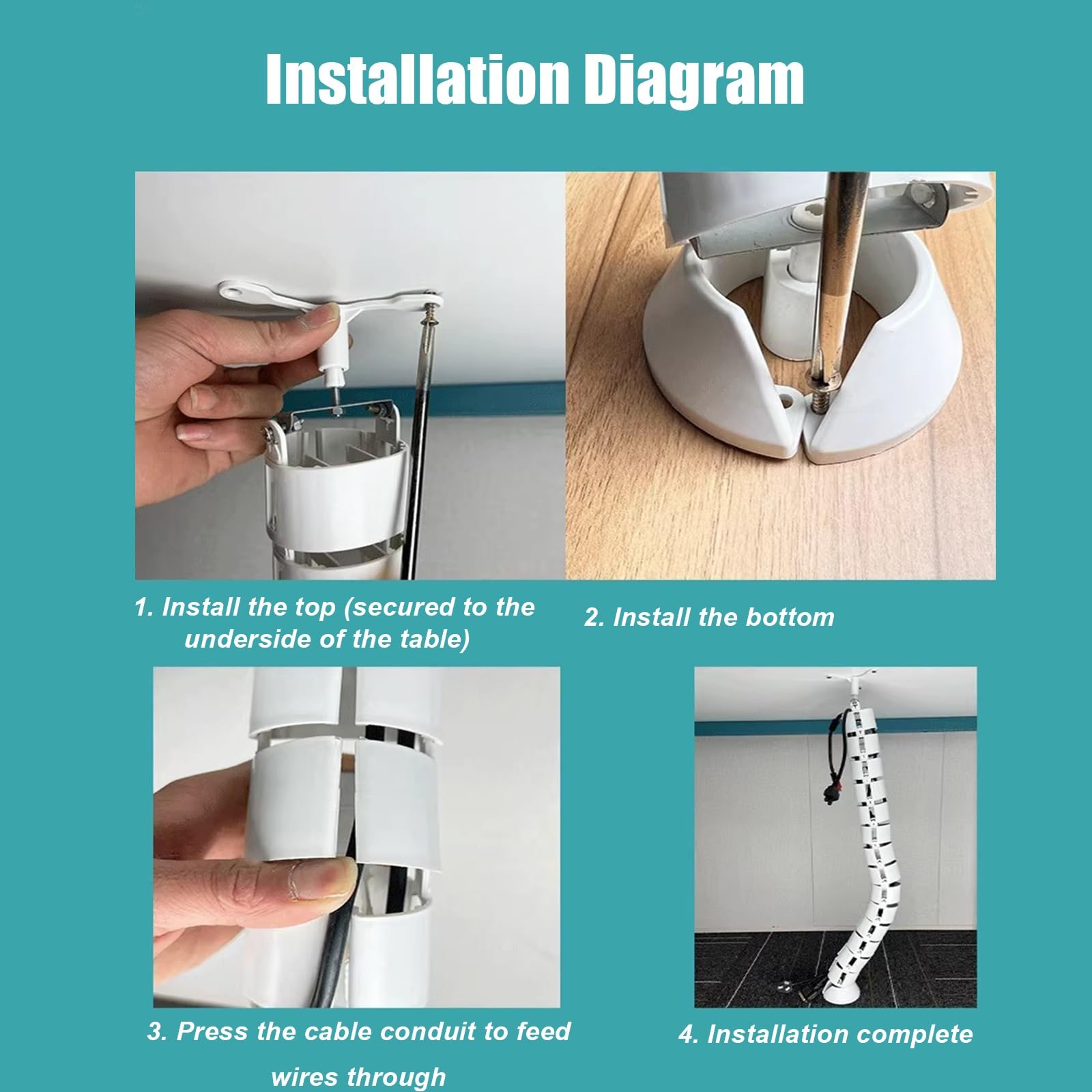 Installation Diagram

1. Install the top (secured to the underside of the table)

2. Install the bottom

3. Press the cable conduit to feed wires through

4. Installation complete