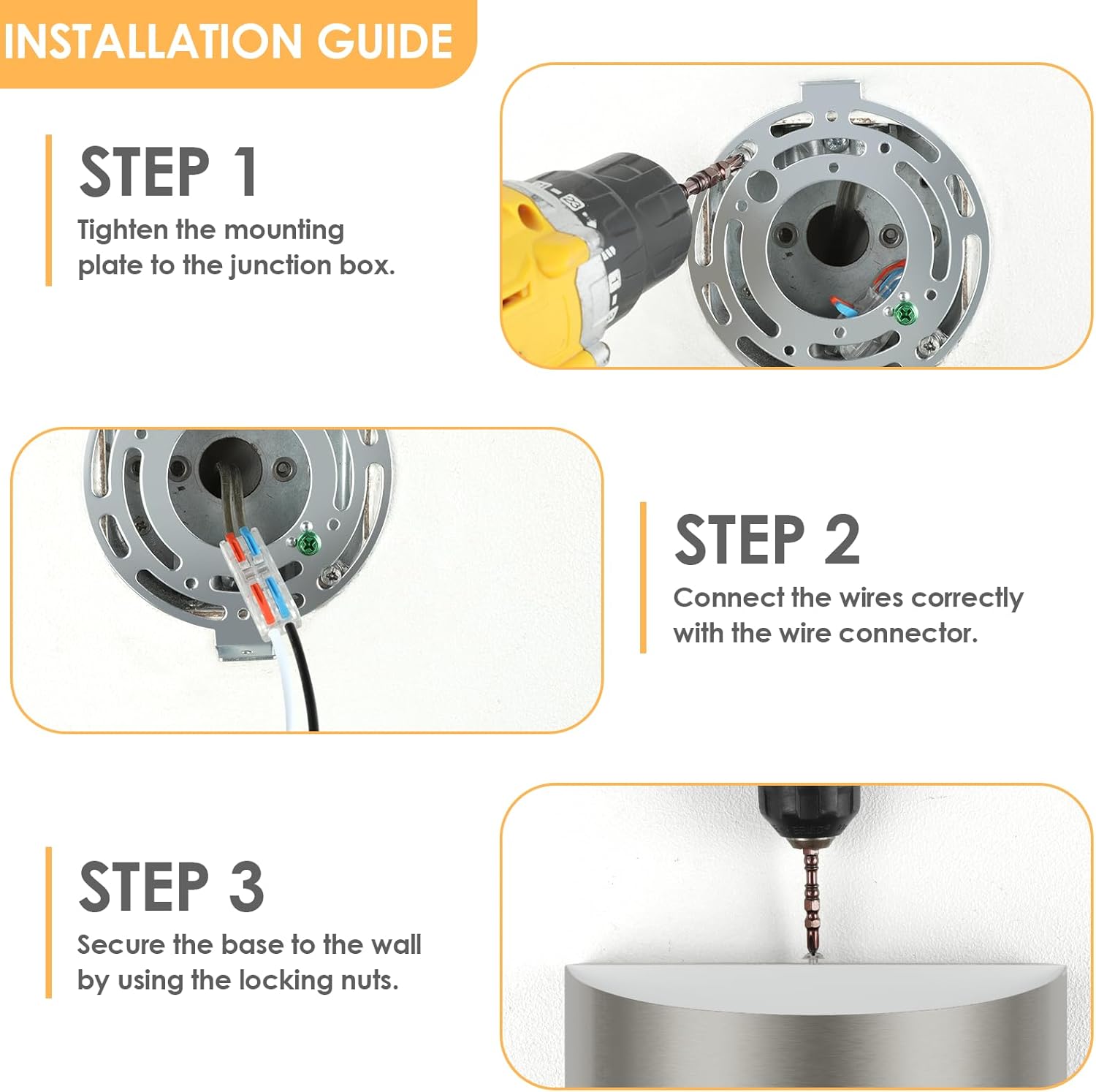 INSTALLATION GUIDE

STEP 1
Tighten the mounting plate to the junction box.

STEP 2
Connect the wires correctly with the wire connector.

STEP 3
Secure the base to the wall by using the locking nuts.