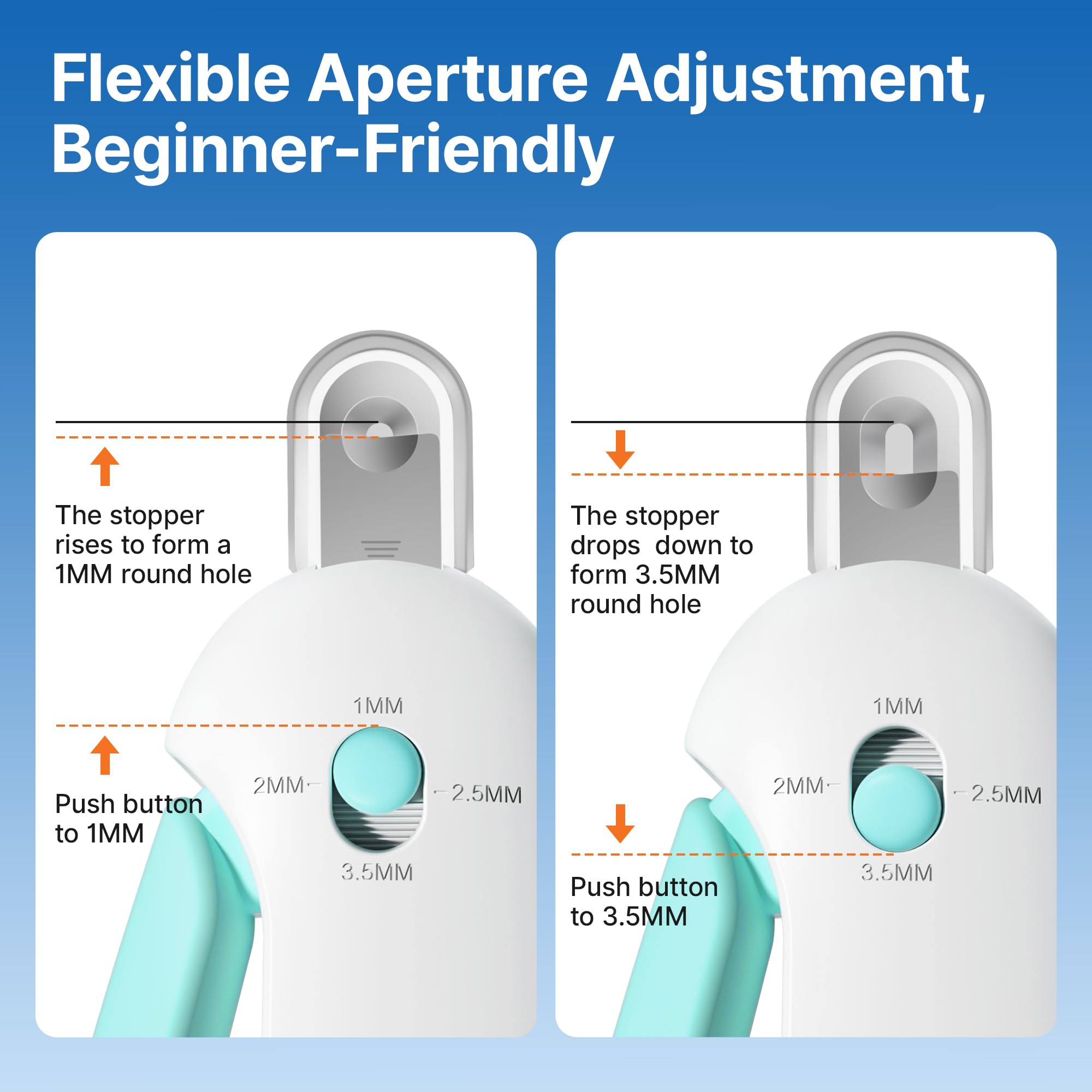 Flexible Aperture Adjustment, Beginner-Friendly

The stopper rises to form a 1MM round hole

1MM
2MM
2.5MM
3.5MM

Push button to 1MM

The stopper drops down to form 3.5MM round hole

1MM
2MM
2.5MM
3.5MM

Push button to 3.5MM