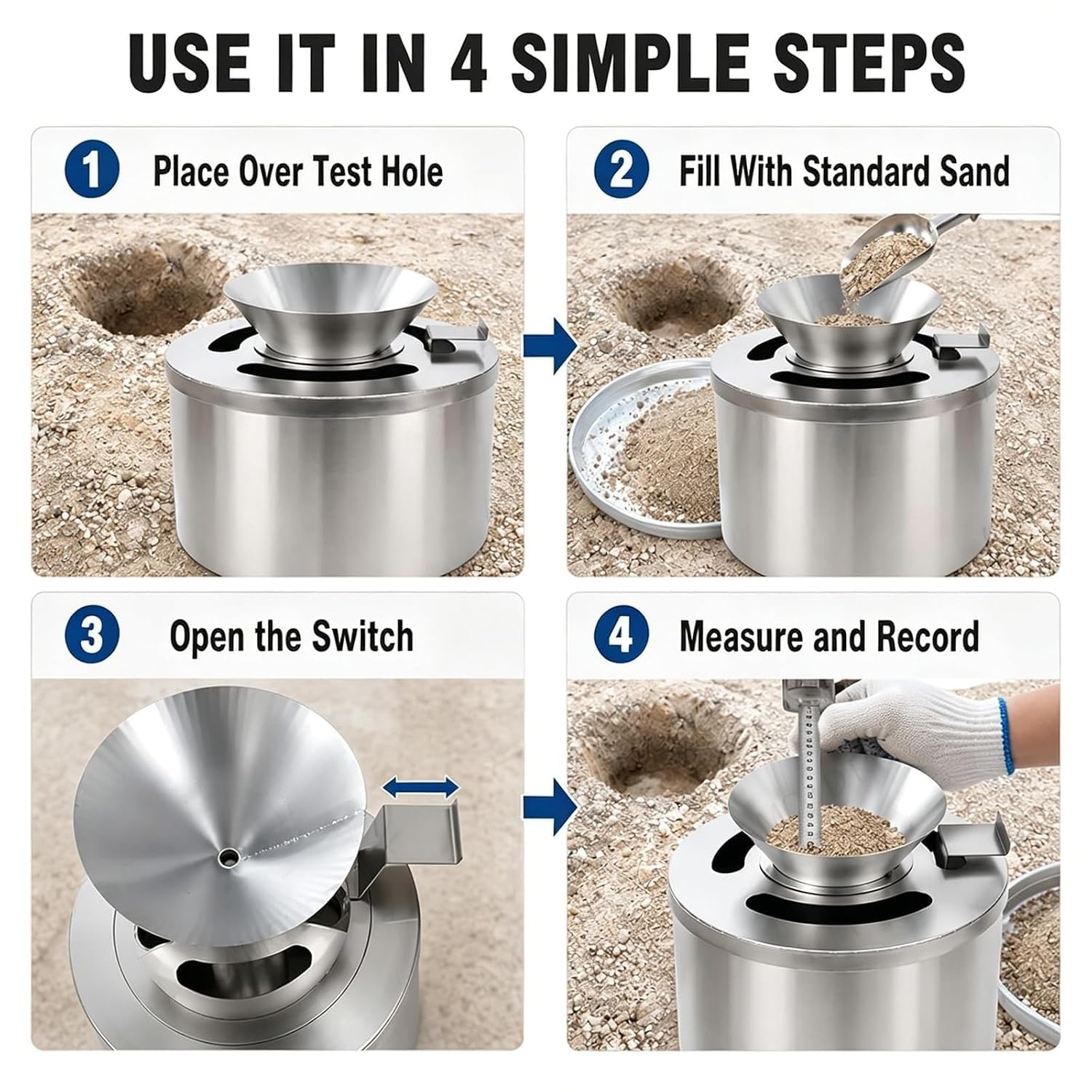 USE IT IN 4 SIMPLE STEPS

1 Place Over Test Hole

2 Fill With Standard Sand

3 Open the Switch

4 Measure and Record