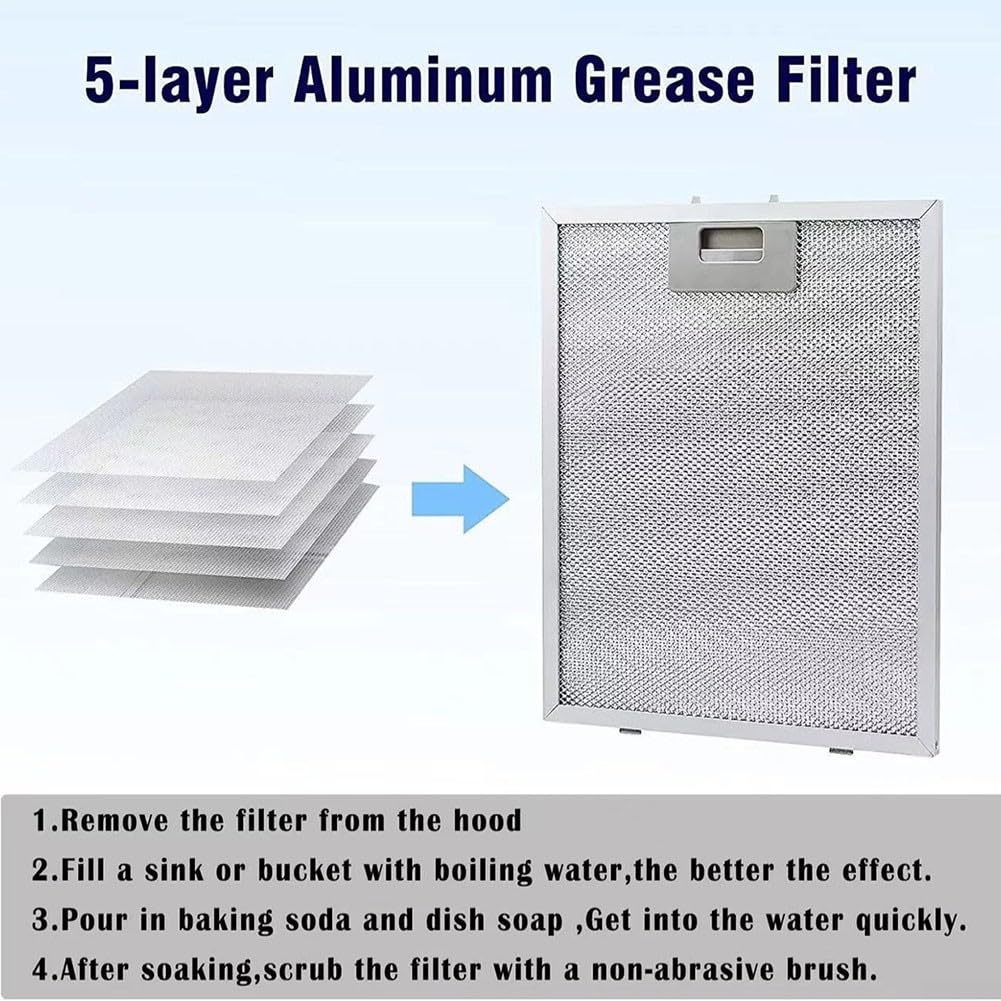 5-layer Aluminum Grease Filter

1.Remove the filter from the hood
2.Fill a sink or bucket with boiling water,the better the effect.
3.Pour in baking soda and dish soap ,Get into the water quickly.
4.After soaking,scrub the filter with a non-abrasive brush.