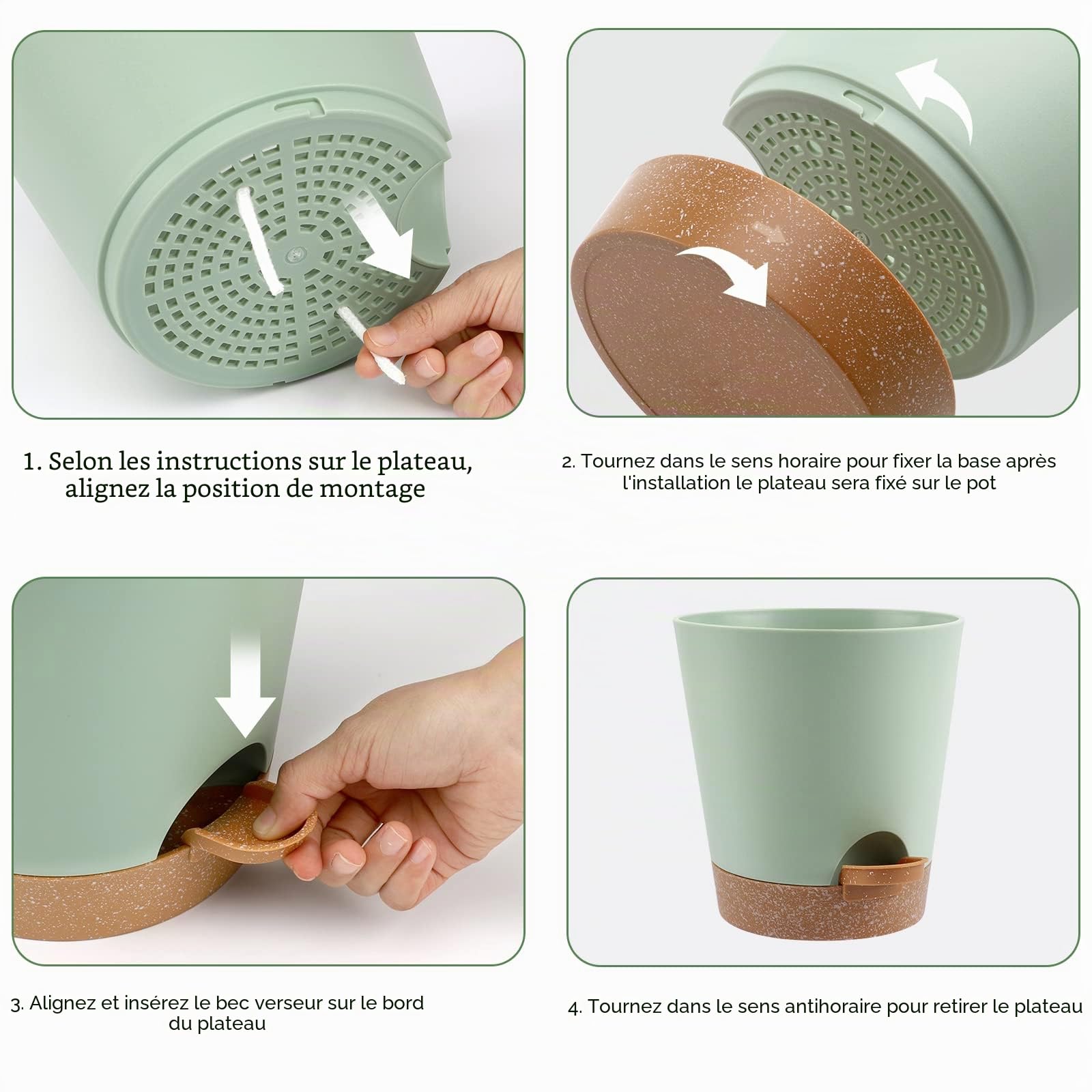 1. Selon les instructions sur le plateau, alignez la position de montage

2. Tournez dans le sens horaire pour fixer la base après l'installation le plateau sera fixé sur le pot

3. Alignez et insérez le bec verseur sur le bord du plateau

4. Tournez dans le sens antihoraire pour retirer le plateau