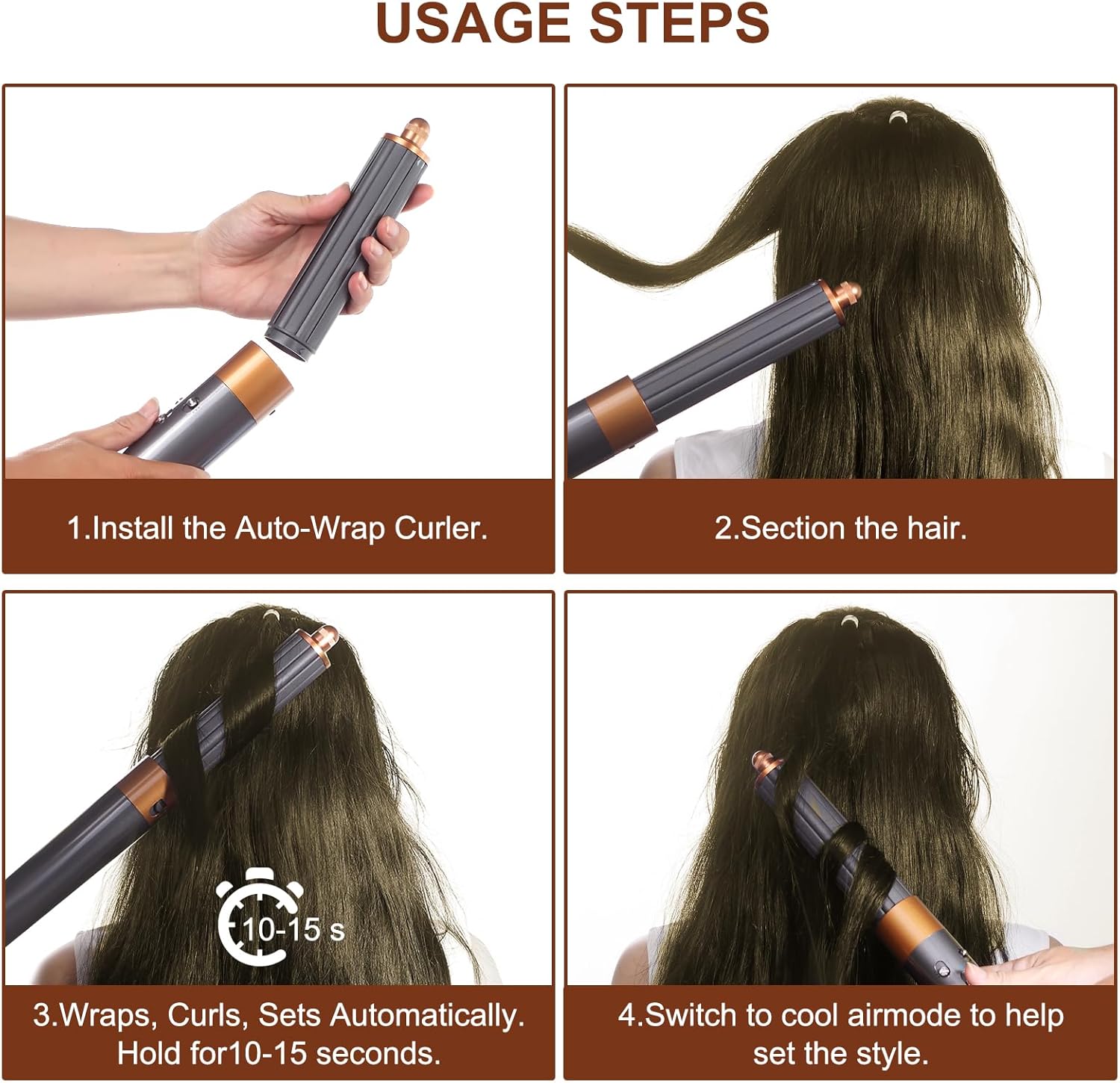 USAGE STEPS

1.Install the Auto-Wrap Curler.

2.Section the hair.

10-15 s

3.Wraps, Curls, Sets Automatically. Hold for10-15 seconds.

4.Switch to cool airmode to help set the style.