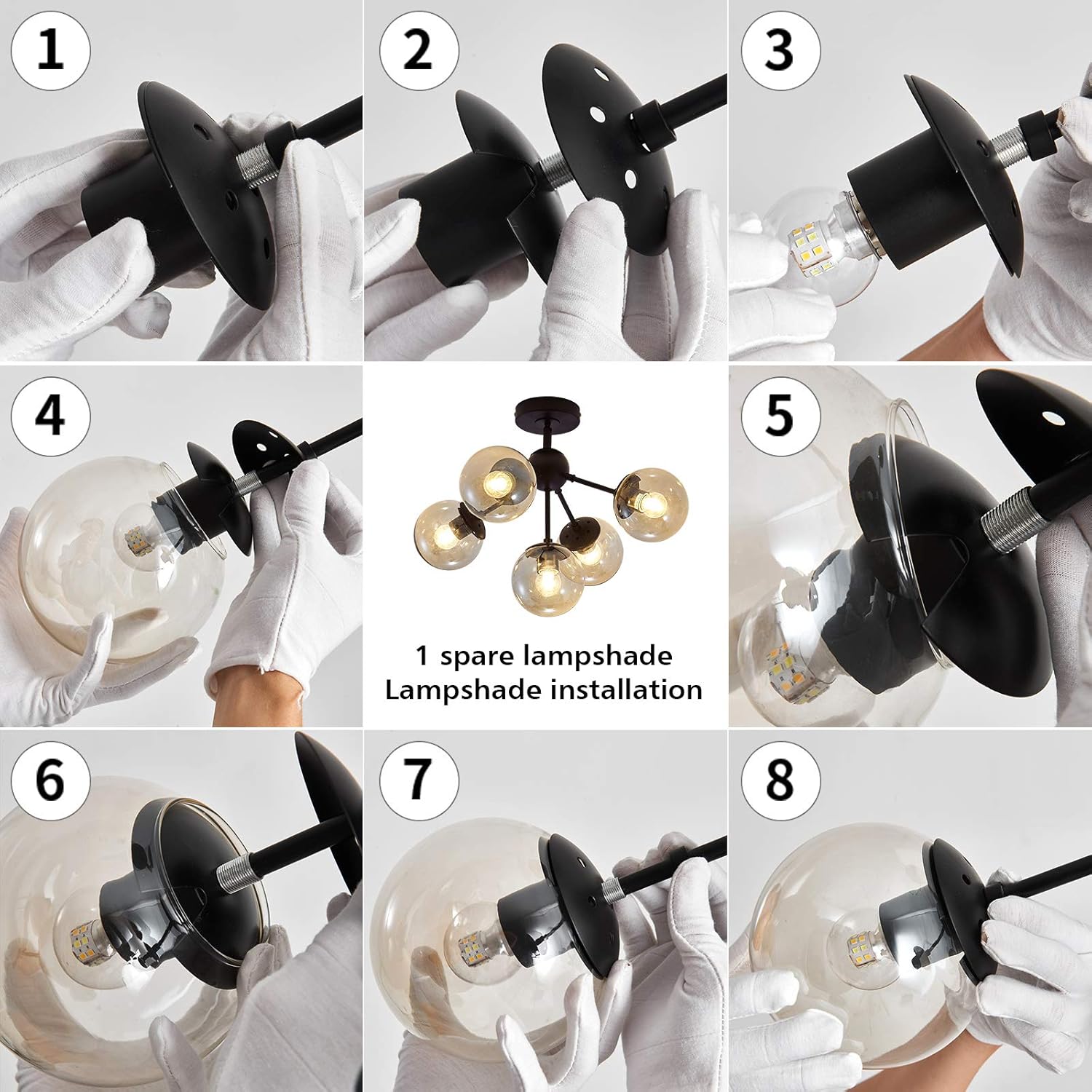 1

2

3

4

1 spare lampshade
Lampshade installation

5

6

7

8