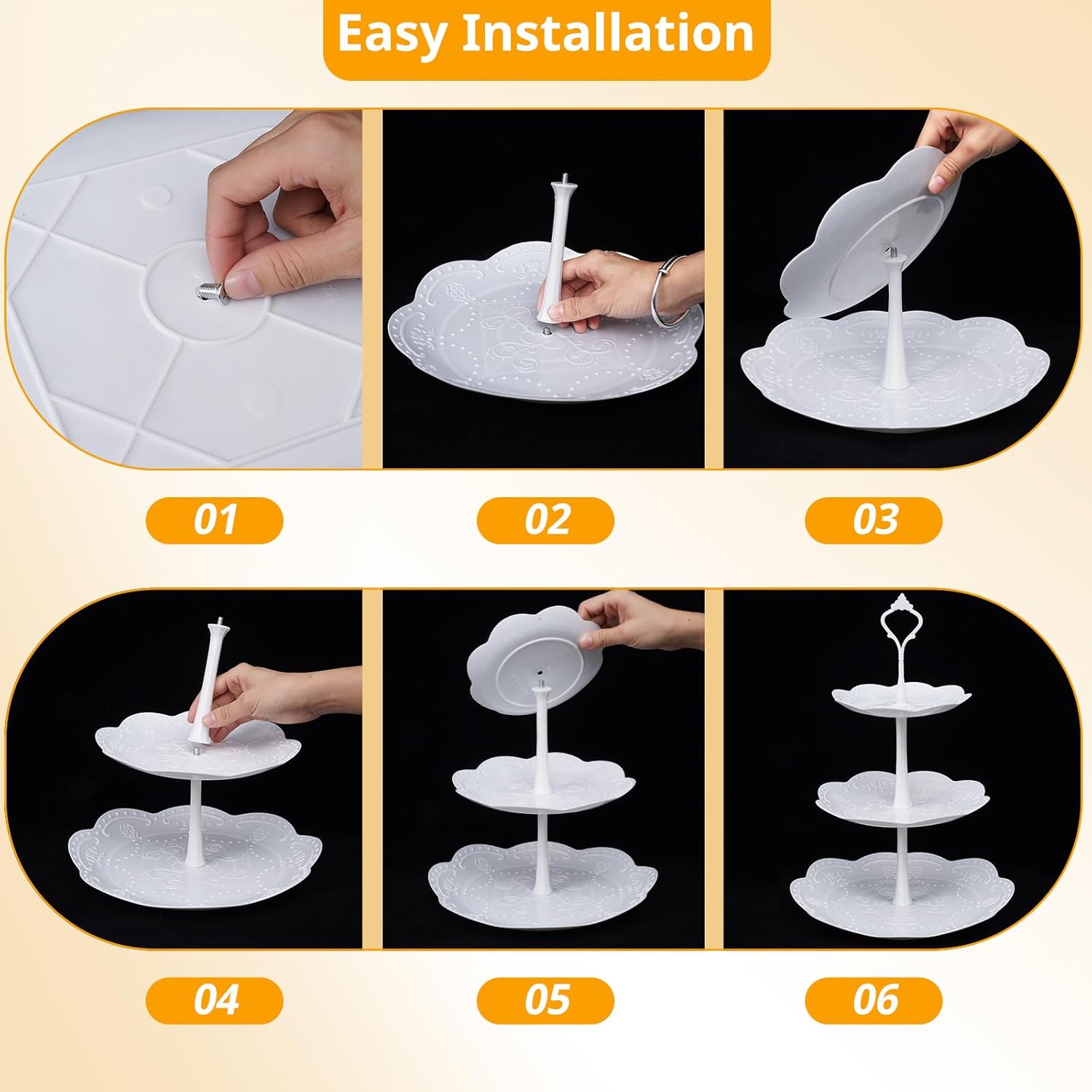 Easy Installation

01

02

03

04

05

06