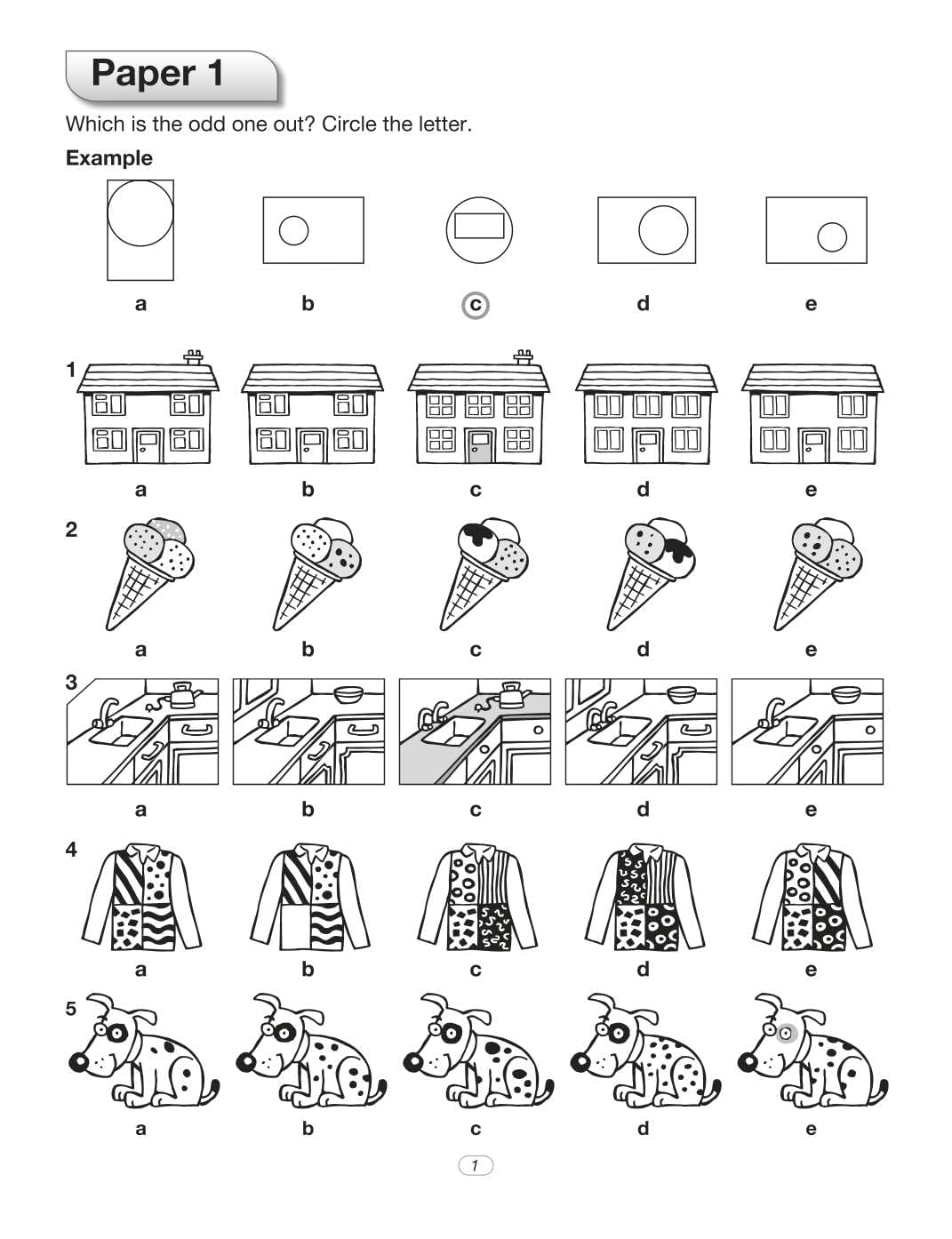 Paper 1

Which is the odd one out? Circle the letter.

Example

a b c d e

1

a b c d e

2

a b c d e

3

a b c d e

4

a b c d e

5

a b c d e

1