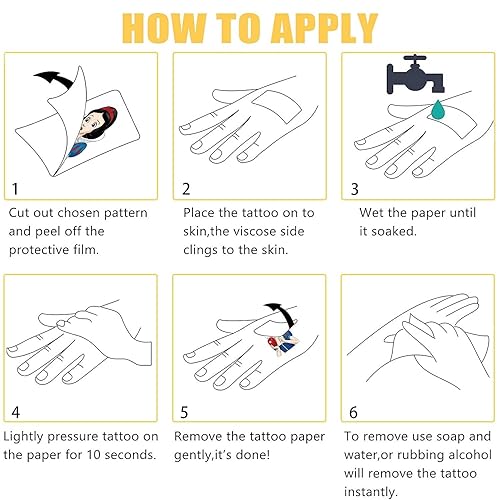 HOW TO APPLY

1

Cut out chosen pattern and peel off the protective film.

2

Place the tattoo on to skin,the viscose side clings to the skin.

3

Wet the paper until it soaked.

4

Lightly pressure tattoo on the paper for 10 seconds.

5

Remove the tattoo paper gently,it's done!

6

To remove use soap and water,or rubbing alcohol will remove the tattoo instantly.