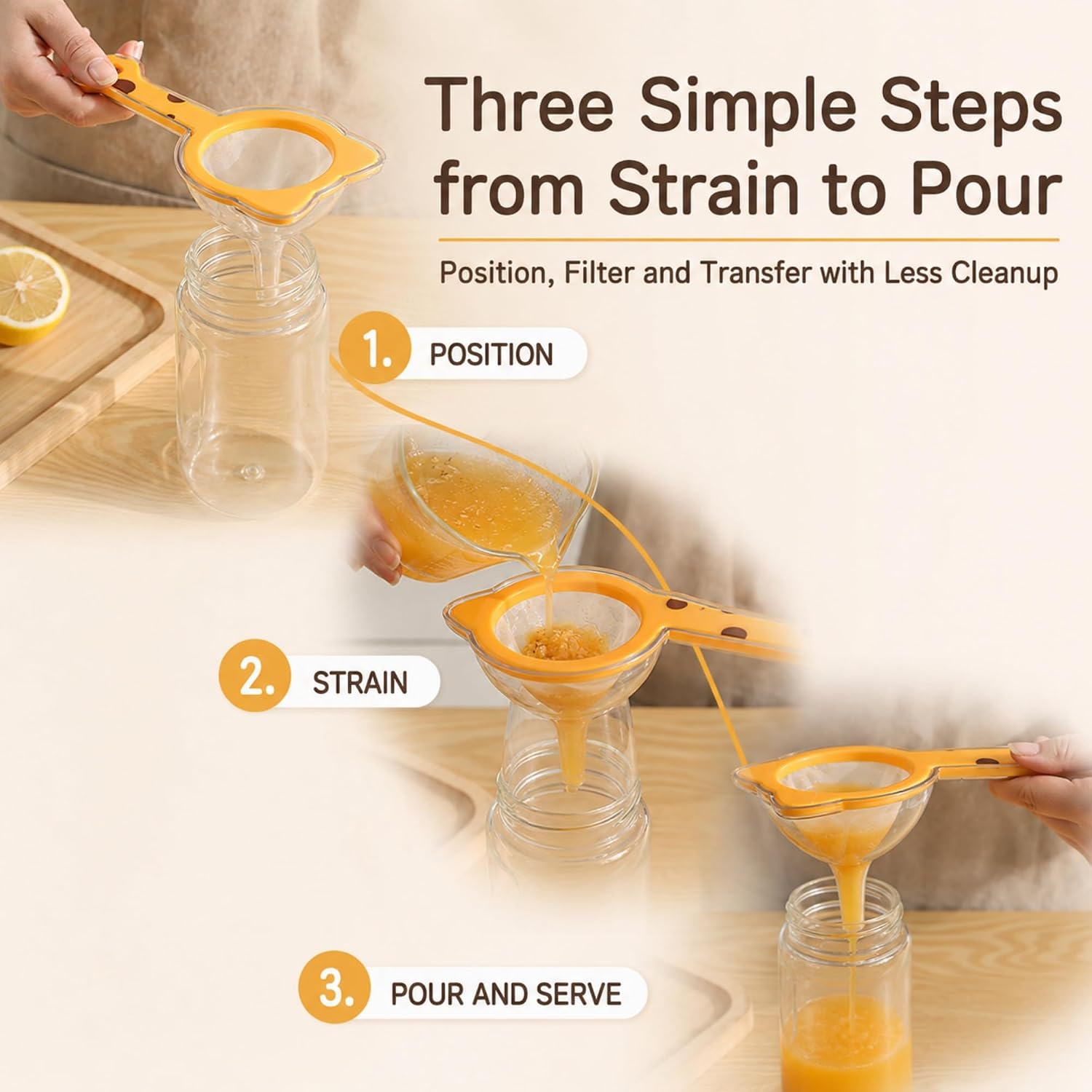 Three Simple Steps from Strain to Pour

Position, Filter and Transfer with Less Cleanup

1. POSITION

2. STRAIN

3. POUR AND SERVE