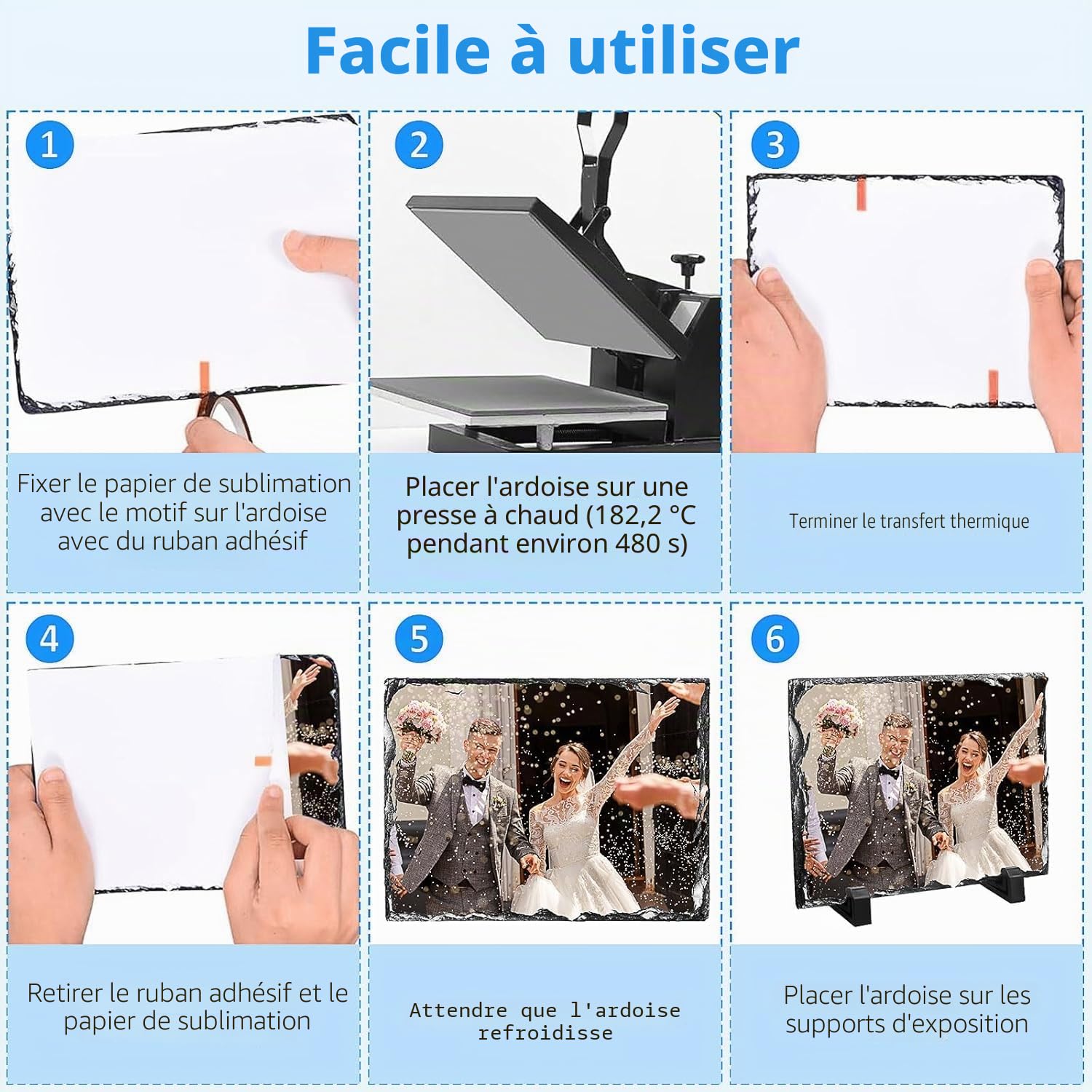 Facile à utiliser

1

Fixer le papier de sublimation avec le motif sur l'ardoise avec du ruban adhésif

2

Placer l'ardoise sur une presse à chaud (182,2 °C pendant environ 480 s)

3

Terminer le transfert thermique

4

Retirer le ruban adhésif et le papier de sublimation

5

Attendre que l'ardoise refroidisse

6

Placer l'ardoise sur les supports d'exposition