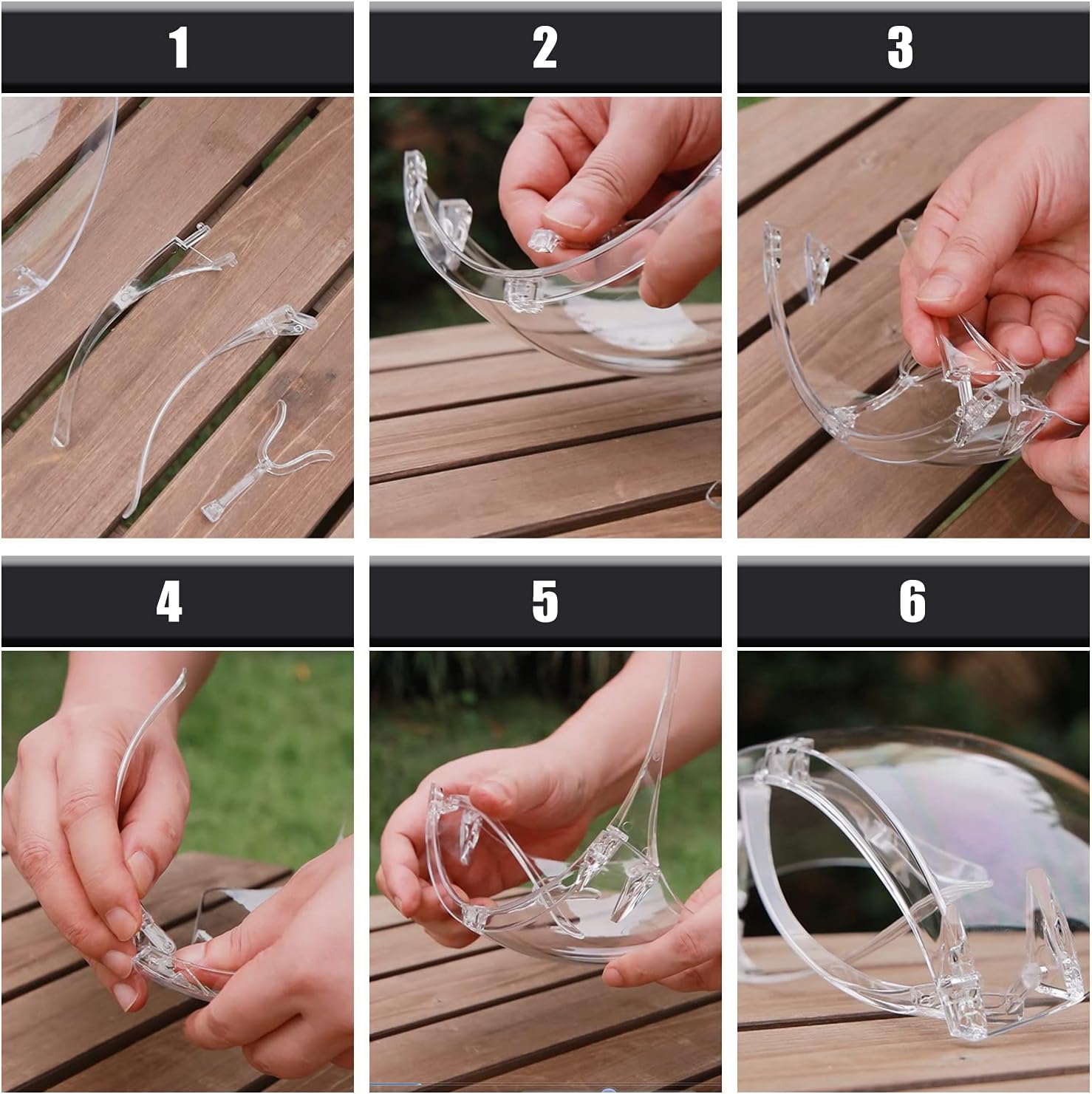 1

2

3

4

5

6