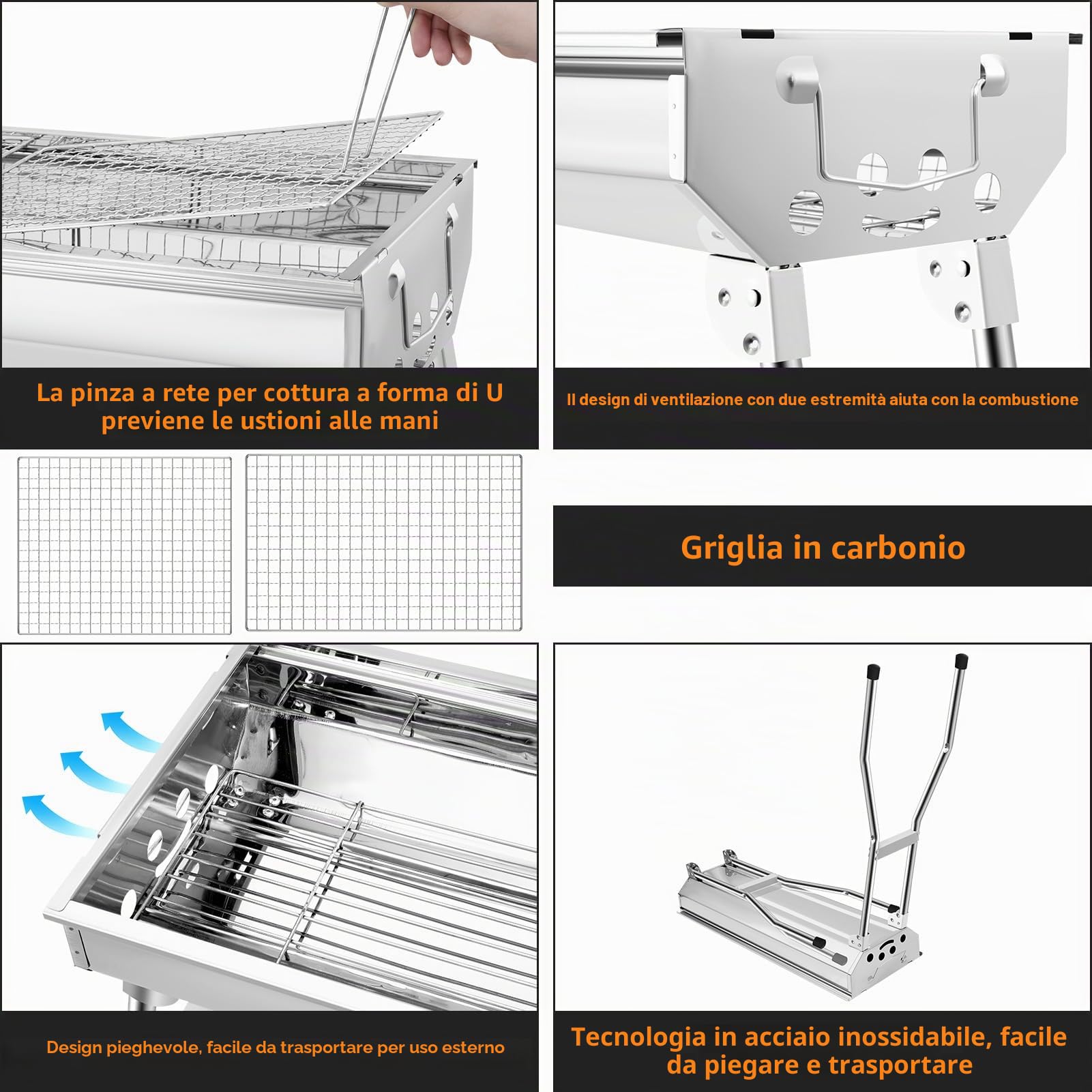 La pinza a rete per cottura a forma di U previene le ustioni alle mani

Il design di ventilazione con due estremità aiuta con la combustione

Griglia in carbonio

Design pieghevole, facile da trasportare per uso esterno

Tecnologia in acciaio inossidabile, facile da piegare e trasportare