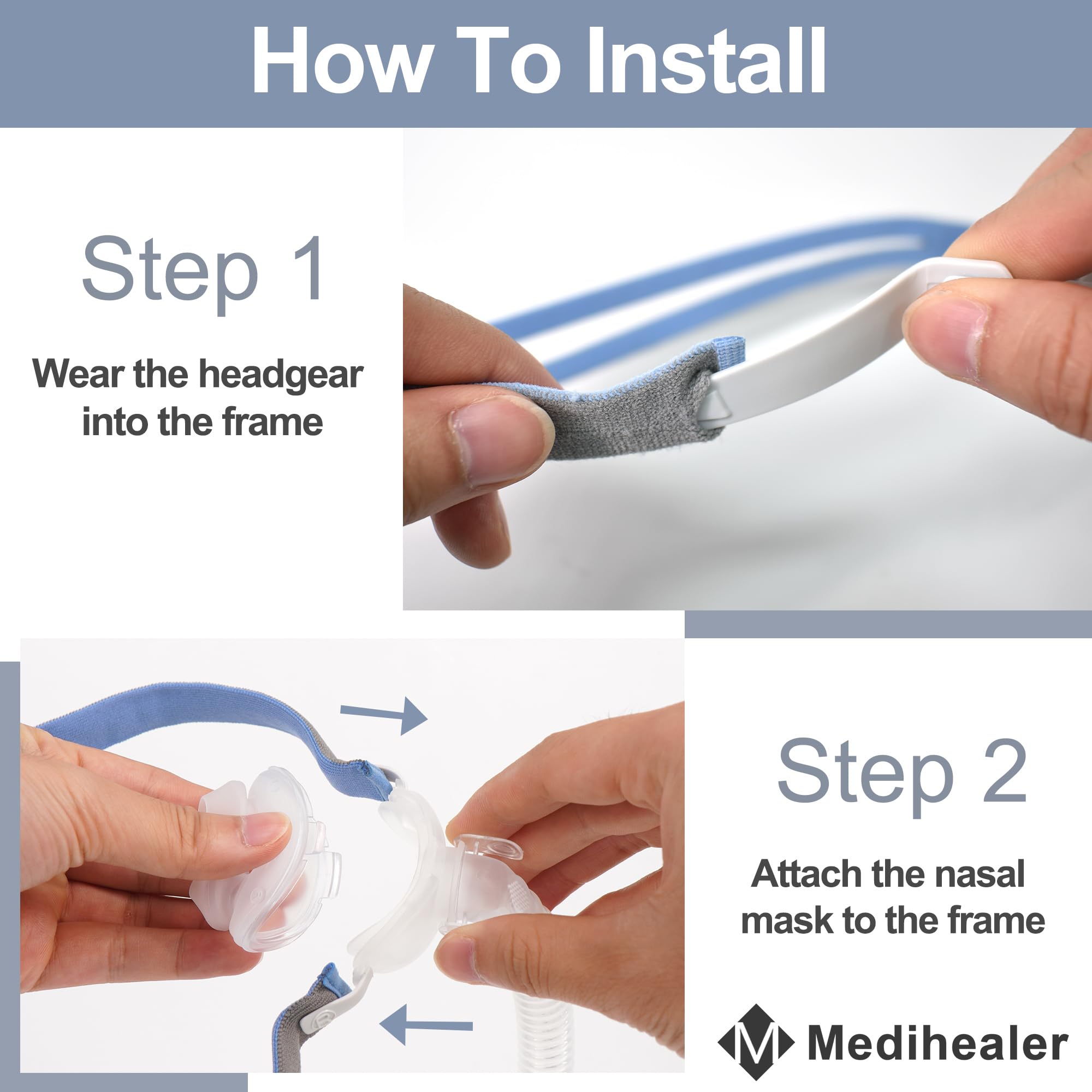 How To Install

Step 1

Wear the headgear into the frame

Step 2

Attach the nasal mask to the frame

M Medihealer