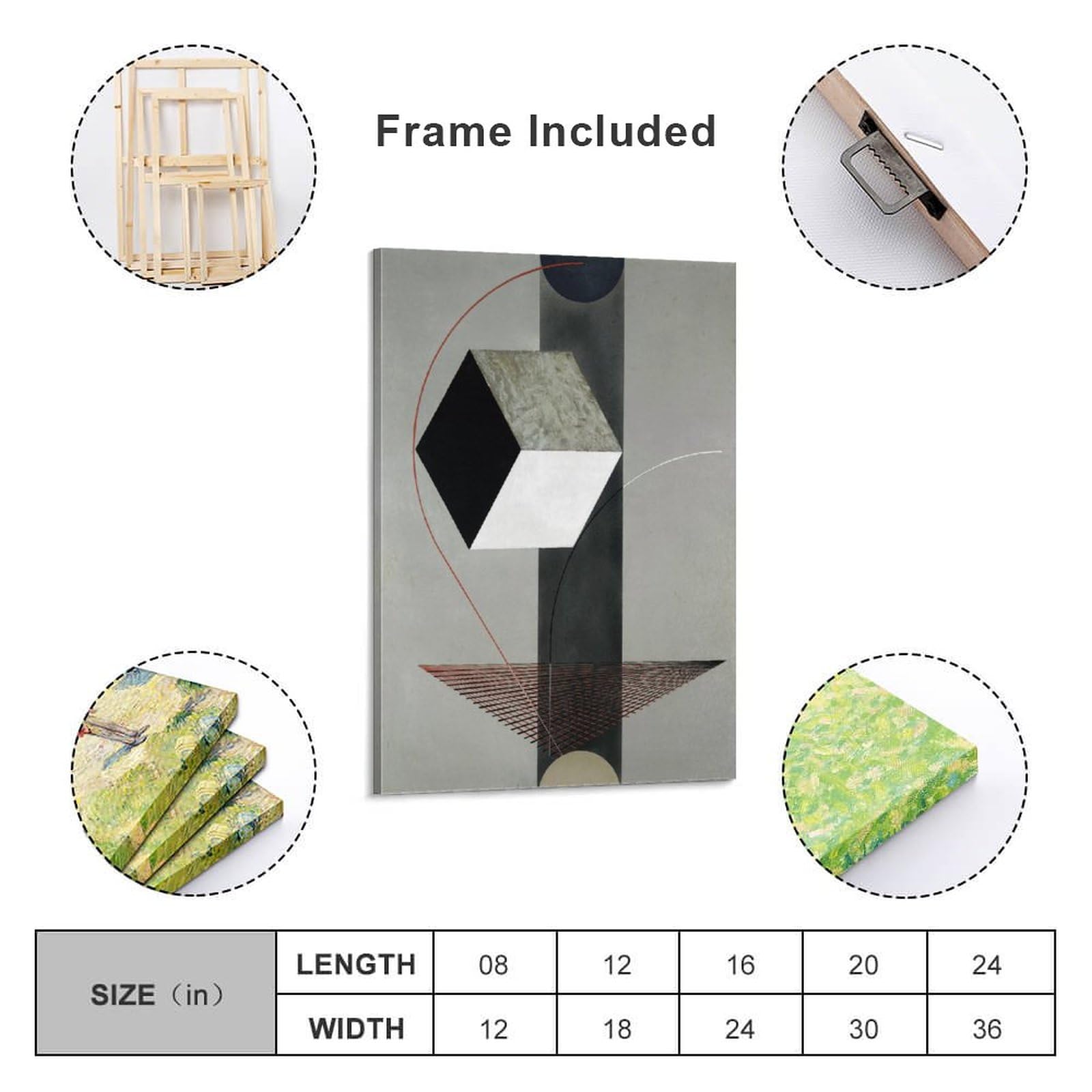 Frame Included

| SIZE（in） | LENGTH | 08 | 12 | 16 | 20 | 24 |
|---|---|---|---|---|---|---|
| | WIDTH | 12 | 18 | 24 | 30 | 36 |