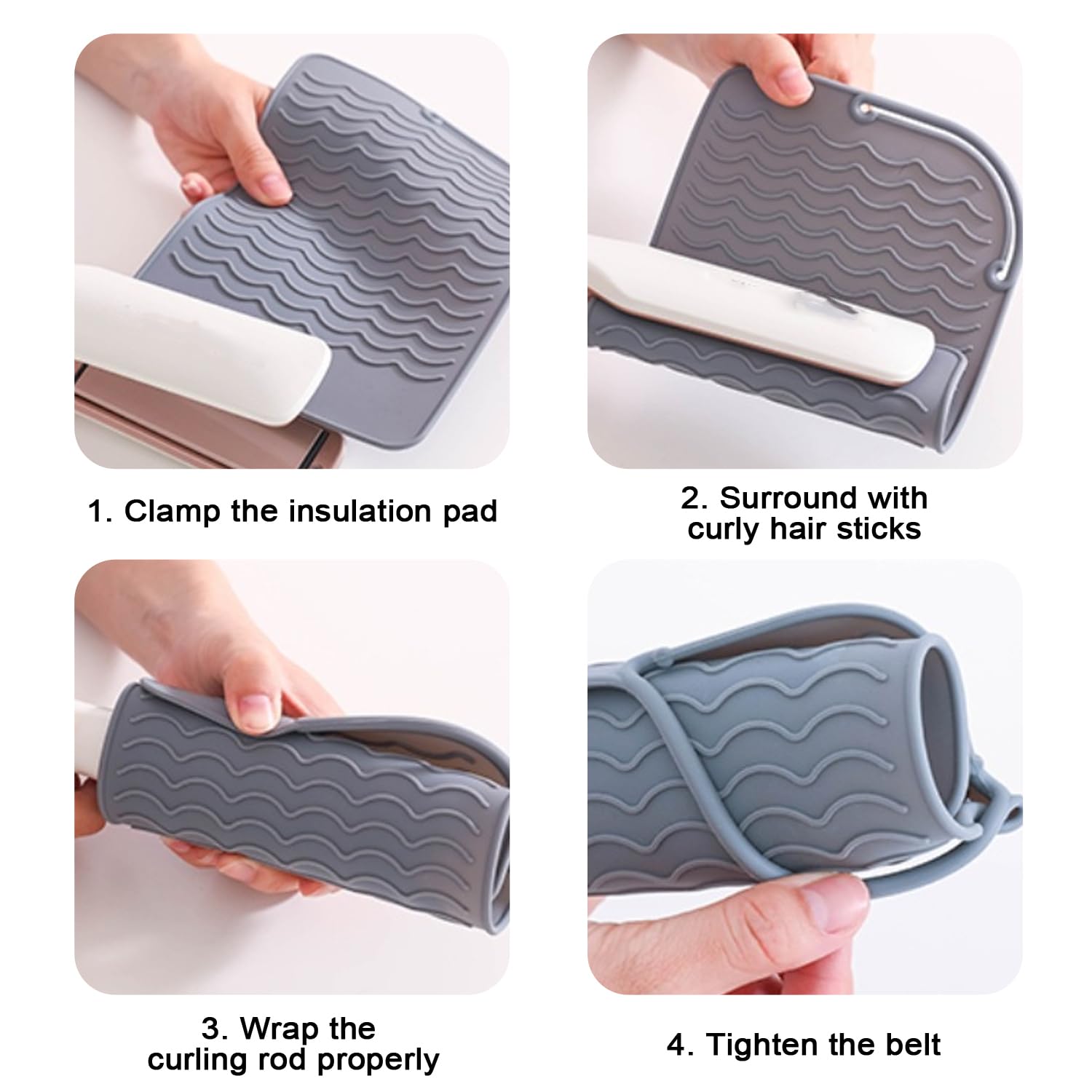 1. Clamp the insulation pad

2. Surround with curly hair sticks

3. Wrap the curling rod properly

4. Tighten the belt