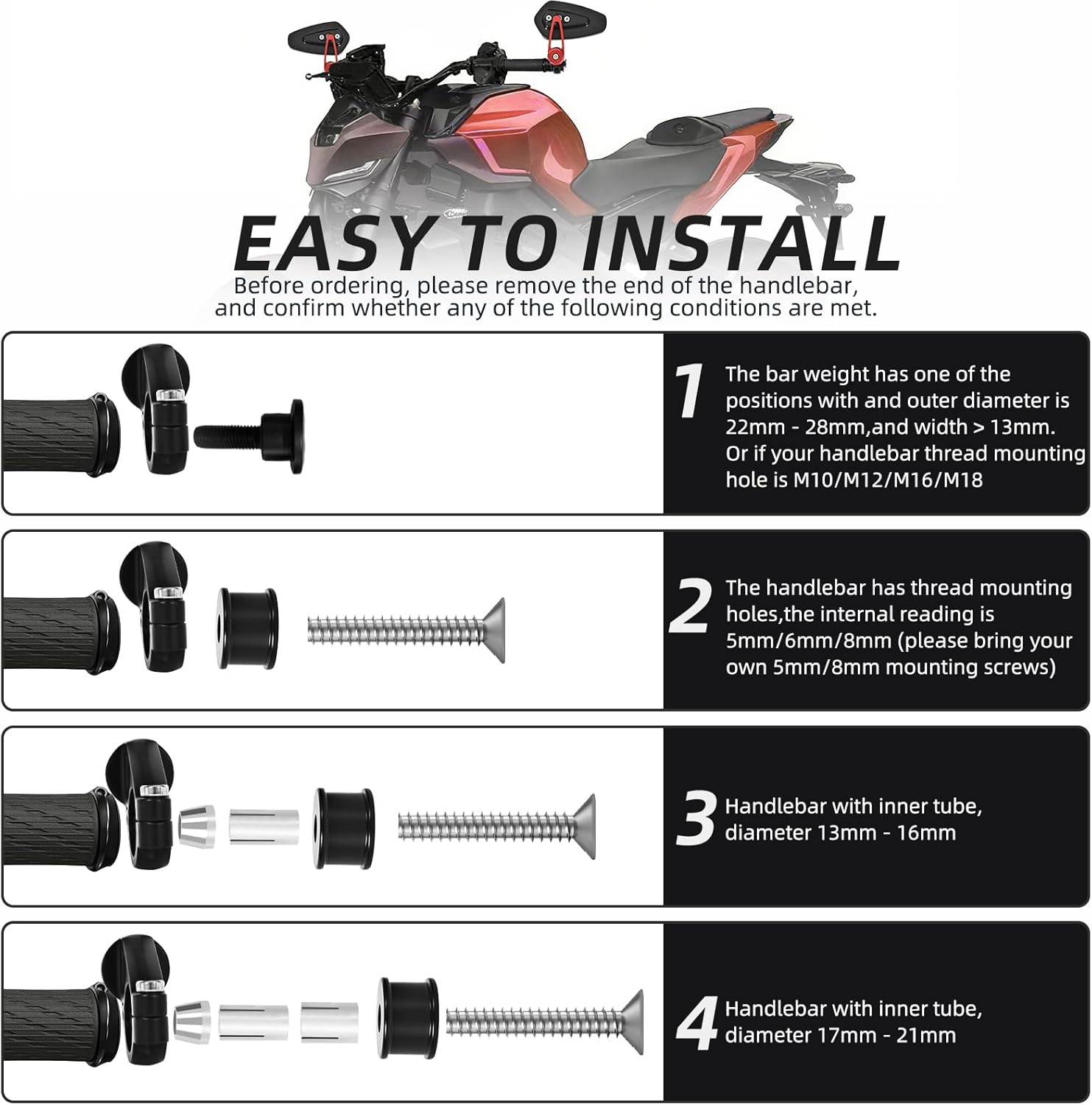 EASY TO INSTALL

Before ordering, please remove the end of the handlebar, and confirm whether any of the following conditions are met.

1 The bar weight has one of the positions with and outer diameter is 22mm - 28mm,and width > 13mm. Or if your handlebar thread mounting hole is M10/M12/M16/M18

2 The handlebar has thread mounting holes,the internal reading is 5mm/6mm/8mm (please bring your own 5mm/8mm mounting screws)

3 Handlebar with inner tube, diameter 13mm - 16mm

4 Handlebar with inner tube, diameter 17mm - 21mm