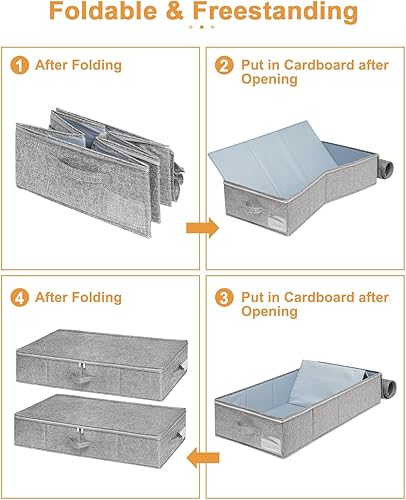 Foldable & Freestanding

1 After Folding

2 Put in Cardboard after Opening

4 After Folding

3 Put in Cardboard after Opening