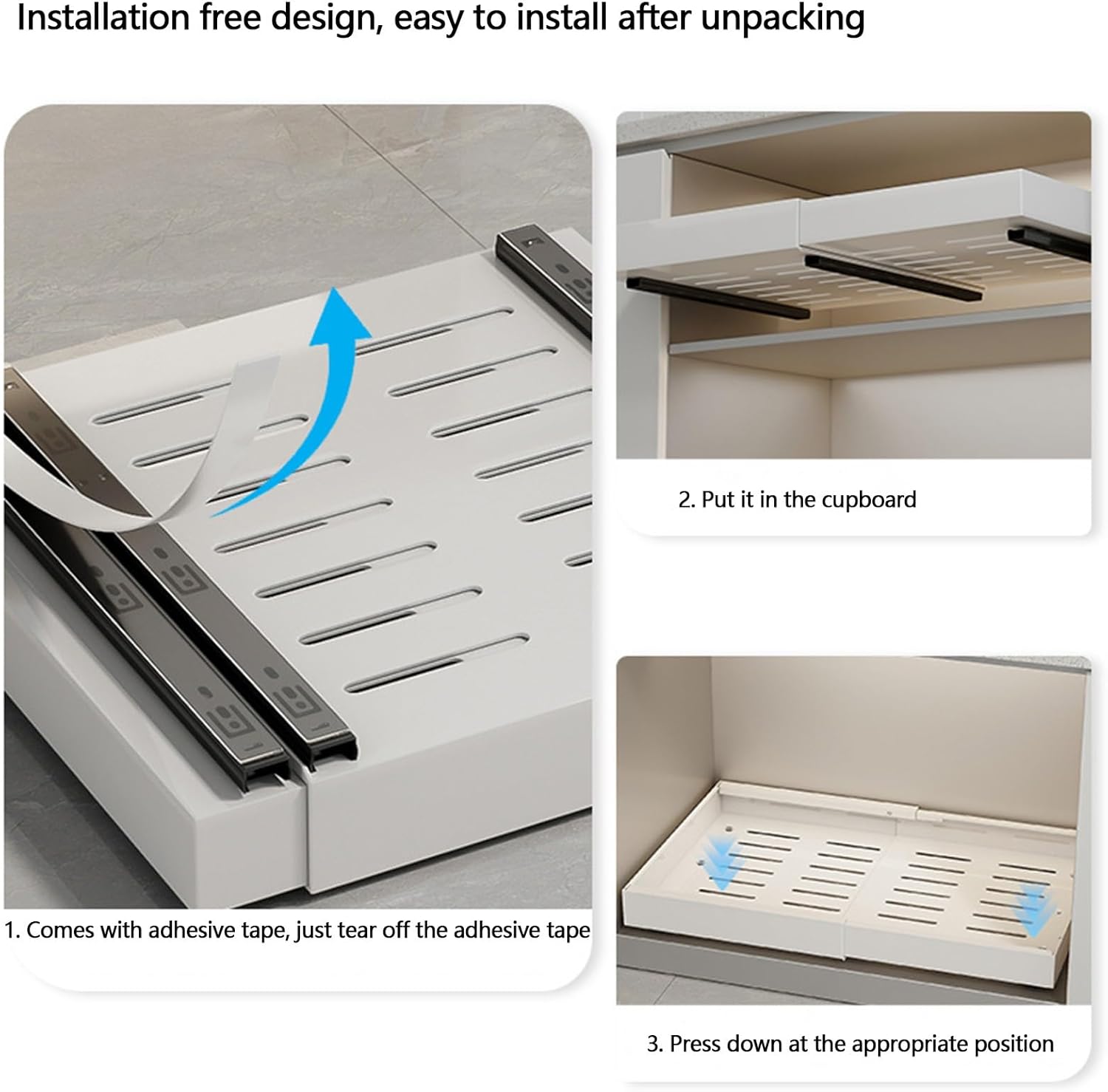 Installation free design, easy to install after unpacking

1. Comes with adhesive tape, just tear off the adhesive tape

2. Put it in the cupboard

3. Press down at the appropriate position