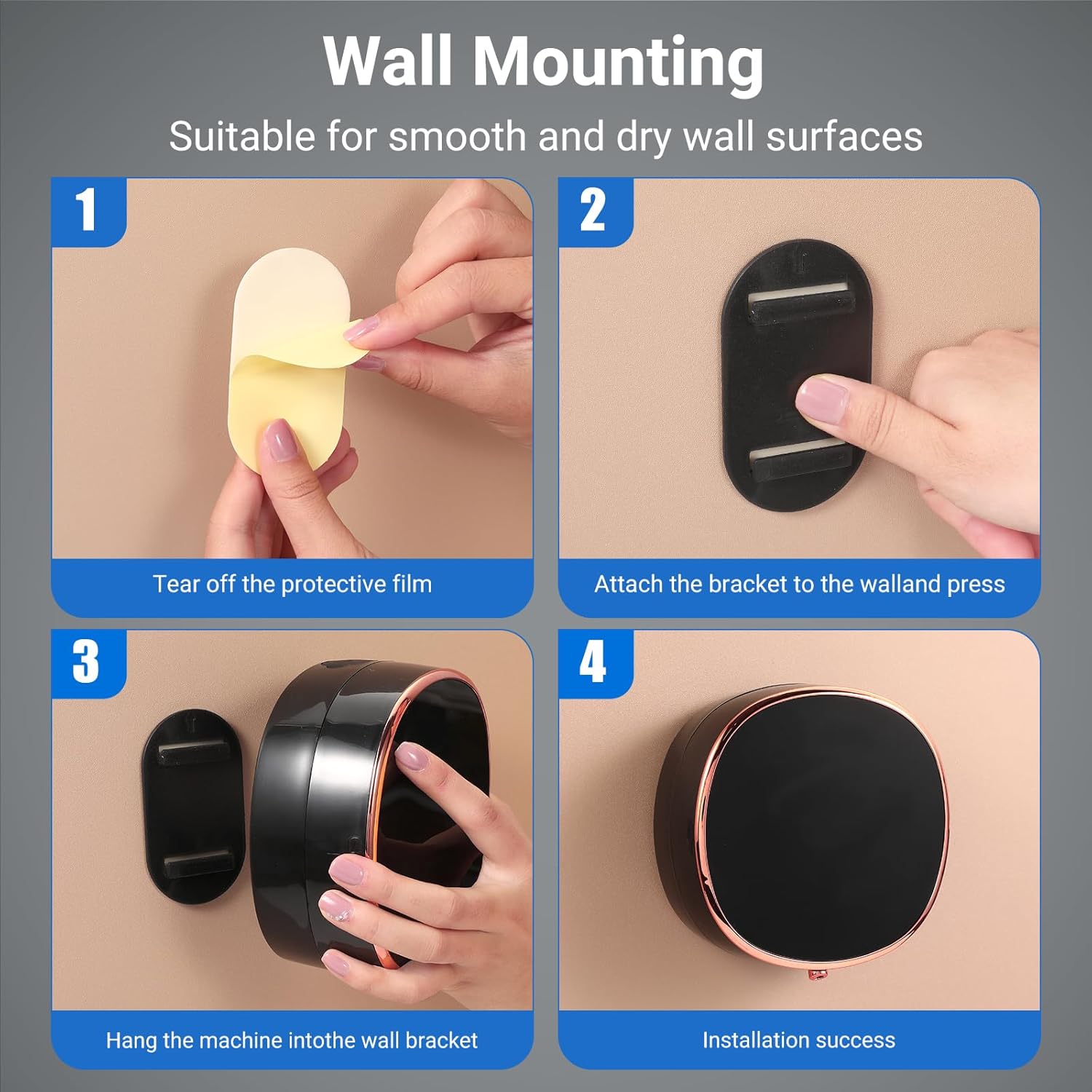 Wall Mounting

Suitable for smooth and dry wall surfaces

1

Tear off the protective film

2

Attach the bracket to the walland press

3

Hang the machine intothe wall bracket

4

Installation success