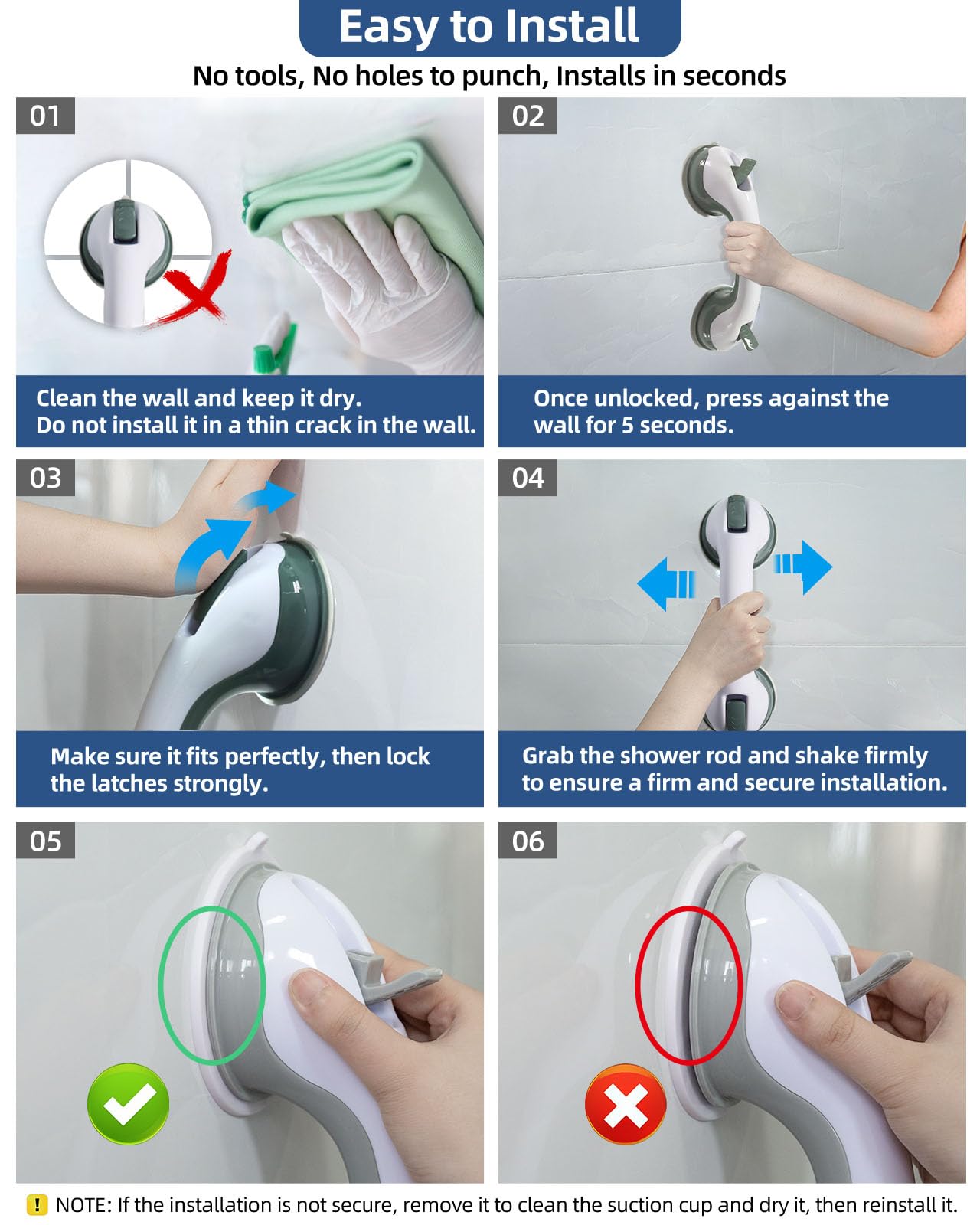 Easy to Install

No tools, No holes to punch, Installs in seconds

01

Clean the wall and keep it dry.
Do not install it in a thin crack in the wall.

02

Once unlocked, press against the wall for 5 seconds.

03

Make sure it fits perfectly, then lock the latches strongly.

04

Grab the shower rod and shake firmly to ensure a firm and secure installation.

05

06

! NOTE: If the installation is not secure, remove it to clean the suction cup and dry it, then reinstall it.