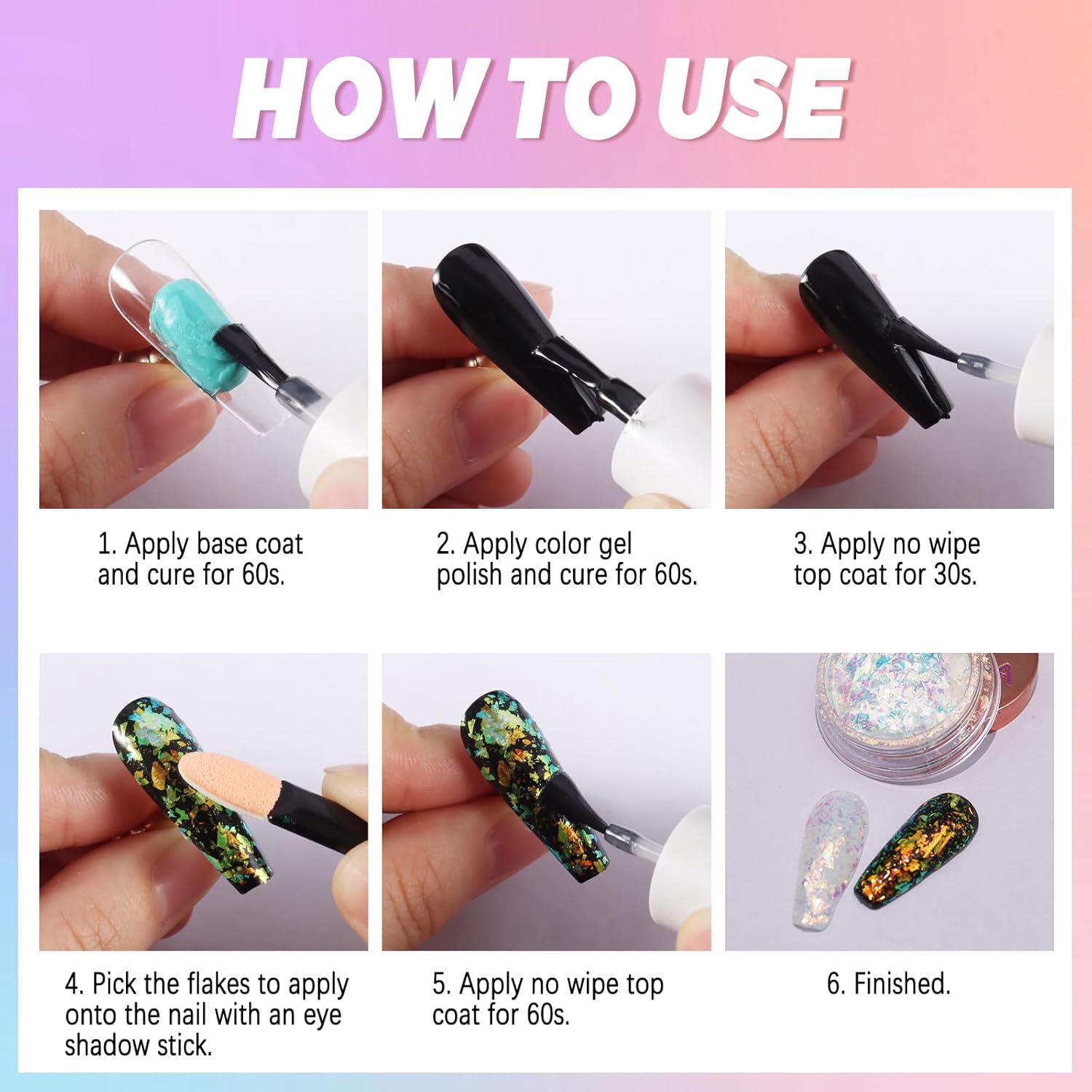 HOW TO USE

1. Apply base coat and cure for 60s.

2. Apply color gel polish and cure for 60s.

3. Apply no wipe top coat for 30s.

4. Pick the flakes to apply onto the nail with an eye shadow stick.

5. Apply no wipe top coat for 60s.

6. Finished.