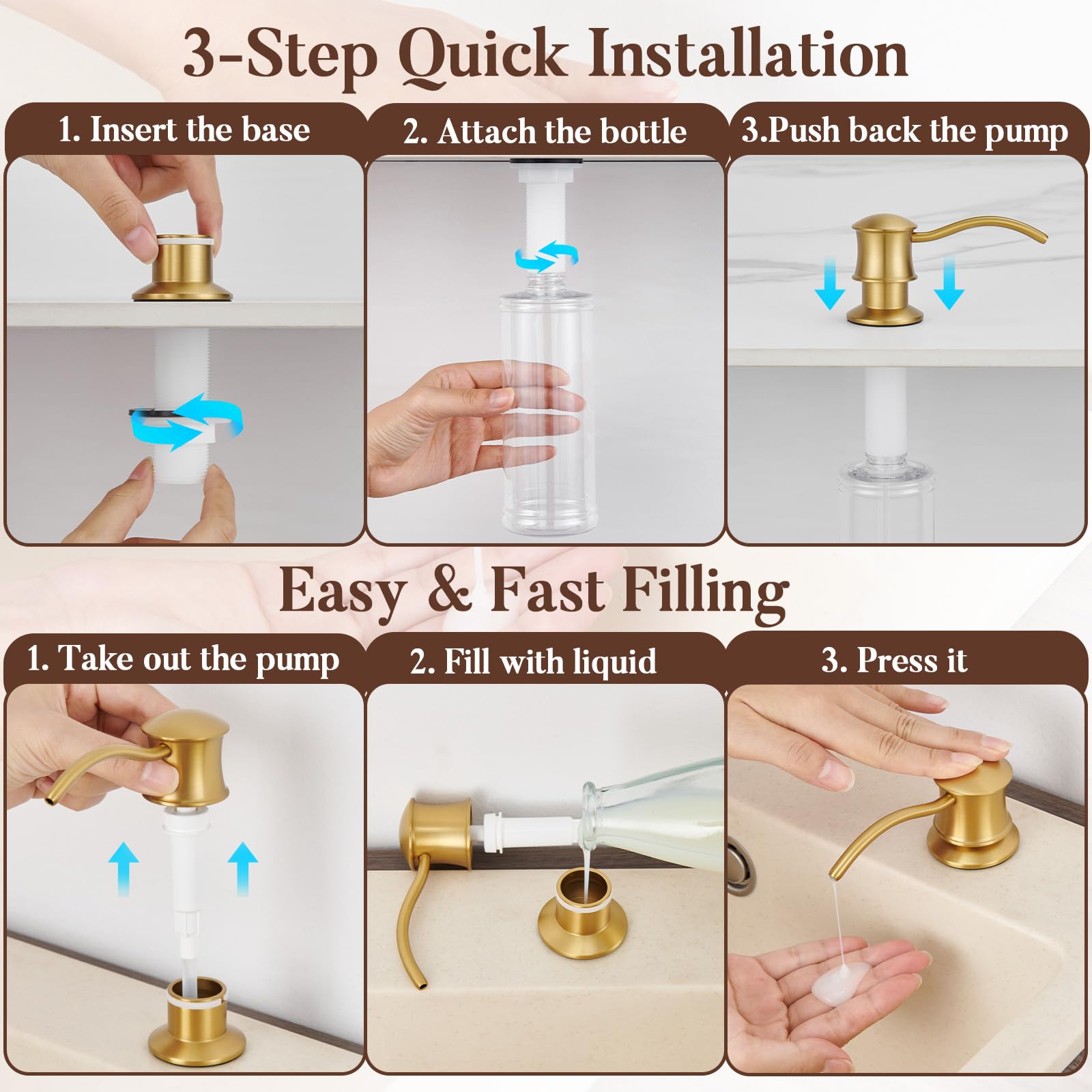 3-Step Quick Installation

1. Insert the base

2. Attach the bottle

3.Push back the pump

Easy & Fast Filling

1. Take out the pump

2. Fill with liquid

3. Press it