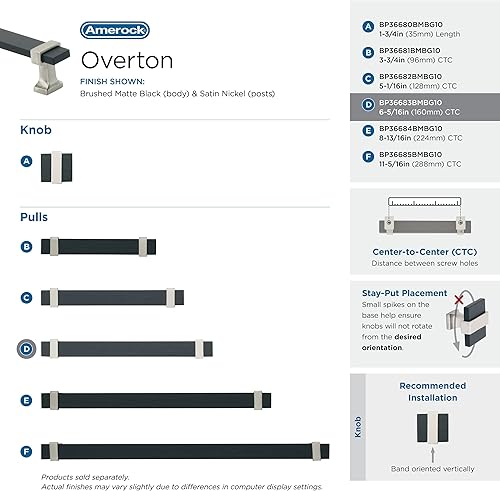 Amerock
Overton
FINISH SHOWN:
Brushed Matte Black (body) & Satin Nickel (posts)

Knob
A

Pulls
B
C
D
E
F

Products sold separately.
Actual finishes may vary slightly due to differences in computer display settings.

A BP36680BMBG10
1-3/4in (35mm) Length
B BP36681BMBG10
3-3/4in (96mm) CTC
C BP36682BMBG10
5-1/16in (128mm) CTC
D BP36683BMBG10
6-5/16in (160mm) CTC
E BP36684BMBG10
8-13/16in (224mm) CTC
F BP36685BMBG10
11-5/16in (288mm) CTC

Center-to-Center (CTC)
Distance between screw holes

Stay-Put Placement
Small spikes on the base help ensure knobs will not rotate from the desired orientation.

Knob
Recommended Installation
Band oriented vertically