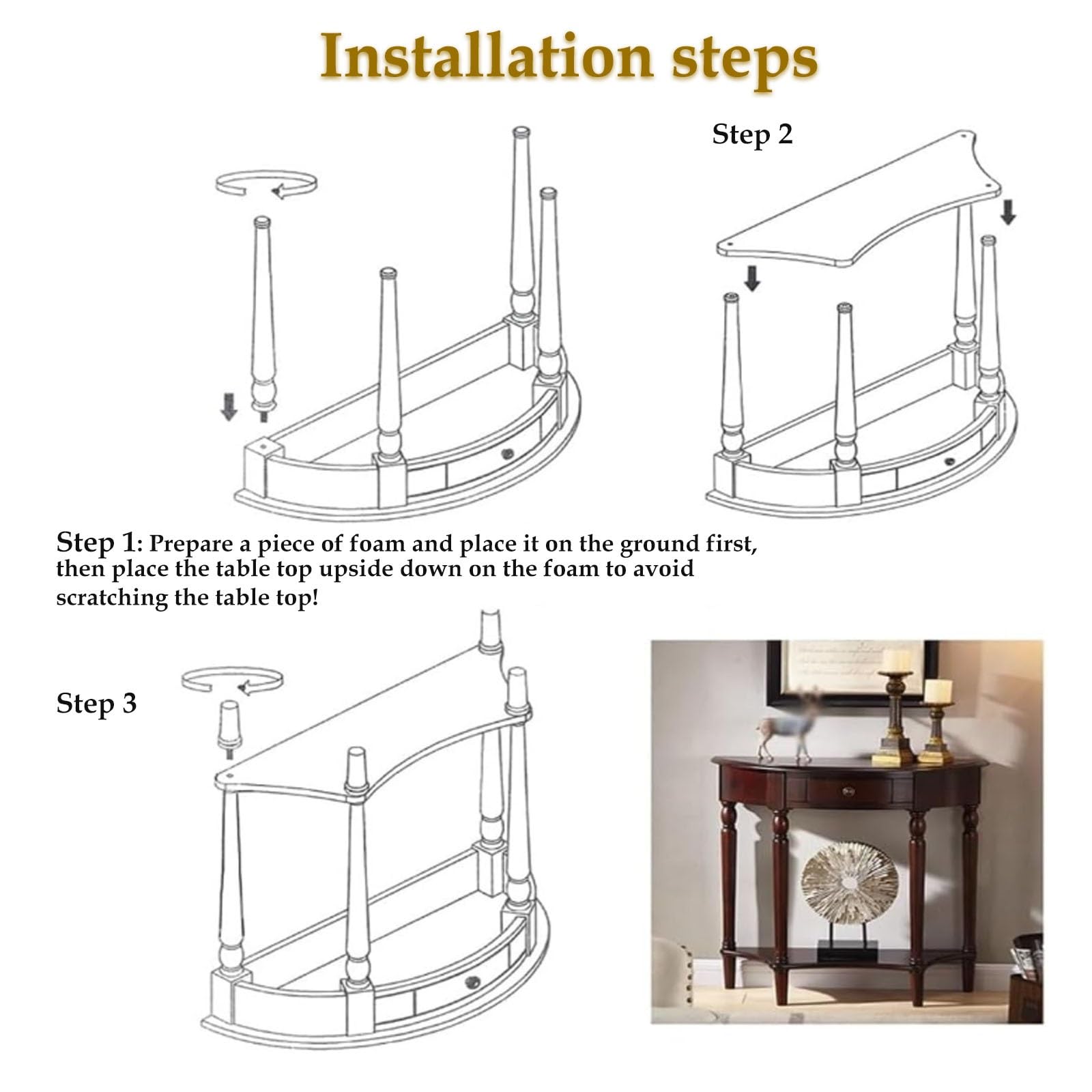 Installation steps

Step 2

Step 1: Prepare a piece of foam and place it on the ground first, then place the table top upside down on the foam to avoid scratching the table top!

Step 3