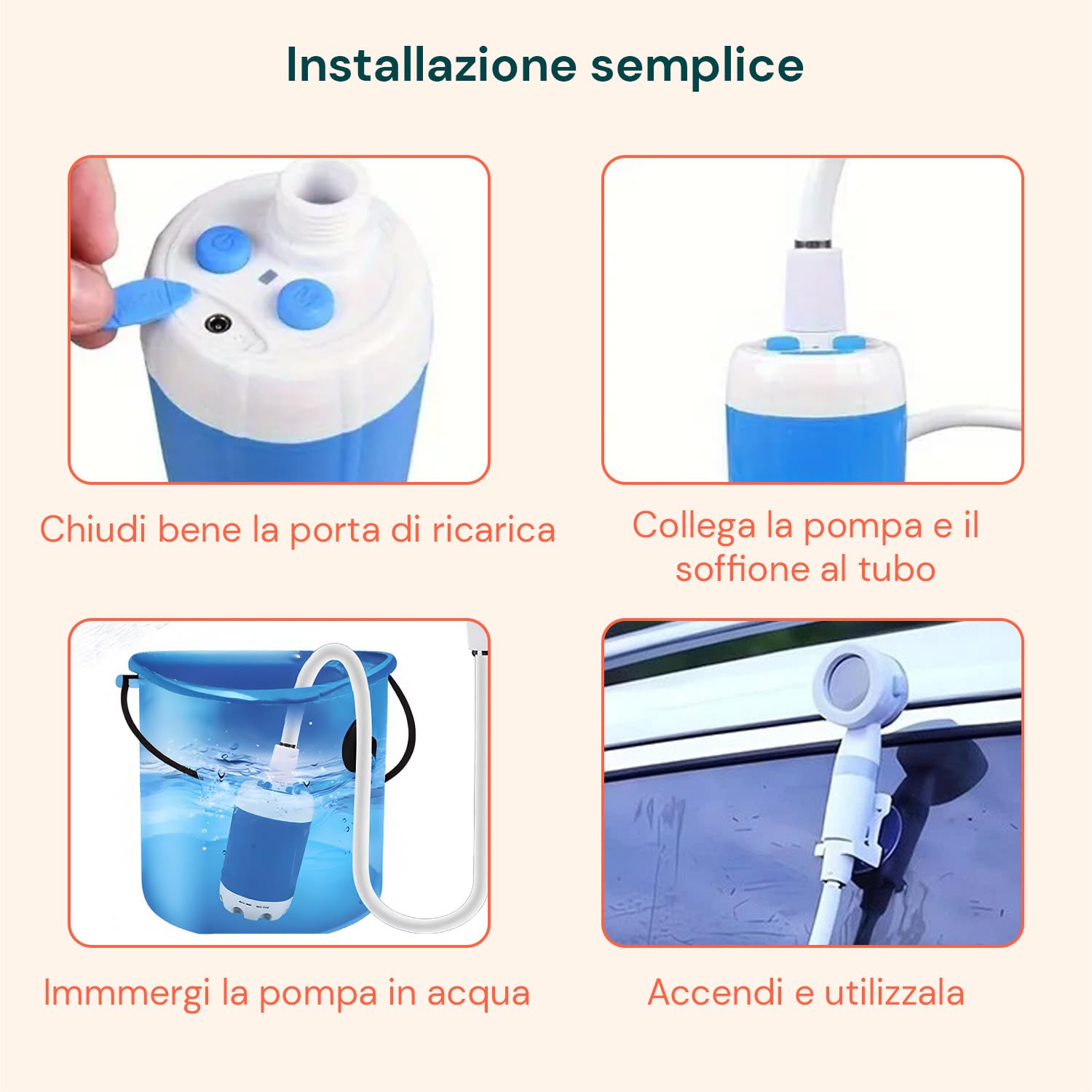 Installazione semplice

Chiudi bene la porta di ricarica

Collega la pompa e il soffione al tubo

Immmergi la pompa in acqua

Accendi e utilizzala