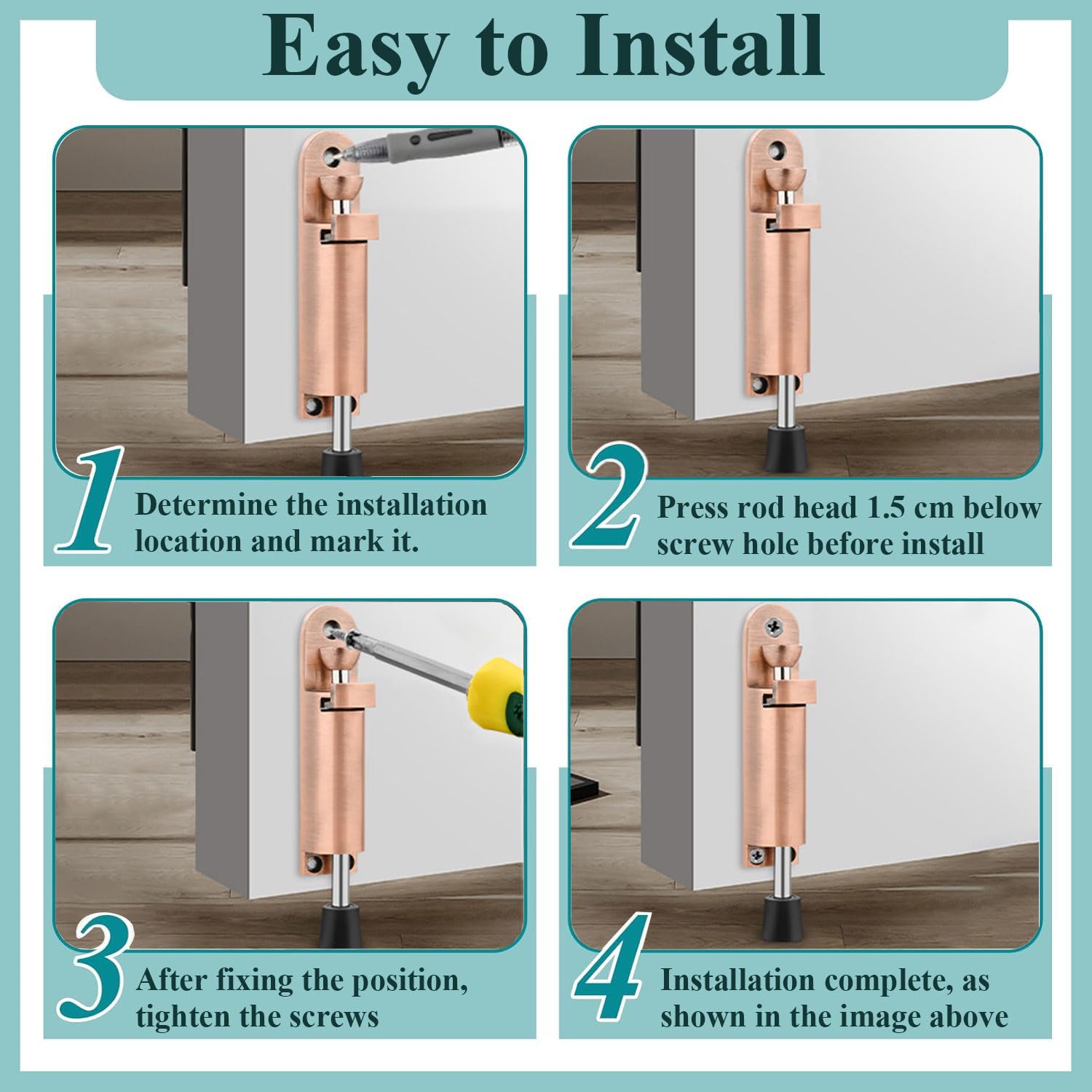 Easy to Install

1 Determine the installation location and mark it.

2 Press rod head 1.5 cm below screw hole before install

3 After fixing the position, tighten the screws

4 Installation complete, as shown in the image above