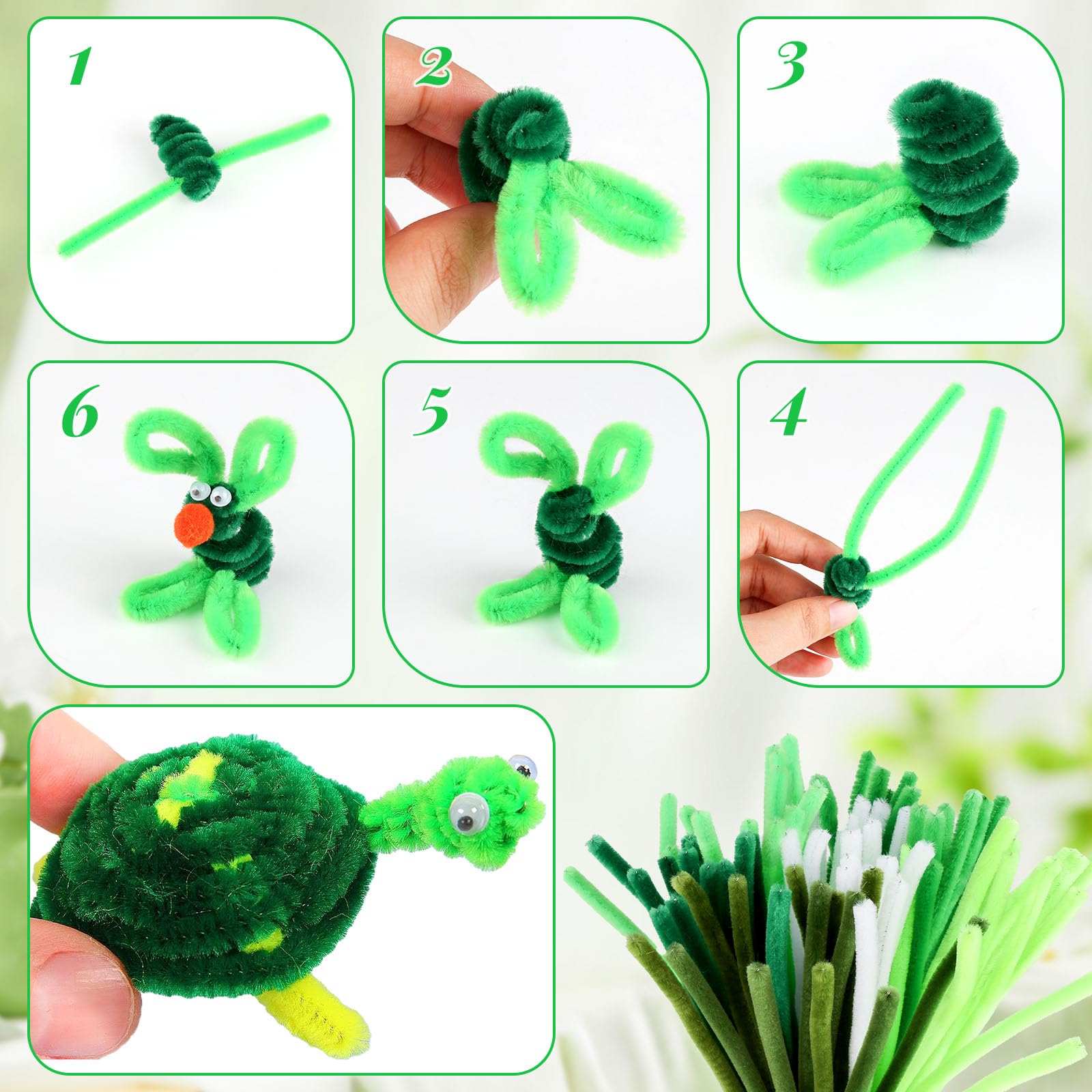 1

2

3

6

5

4