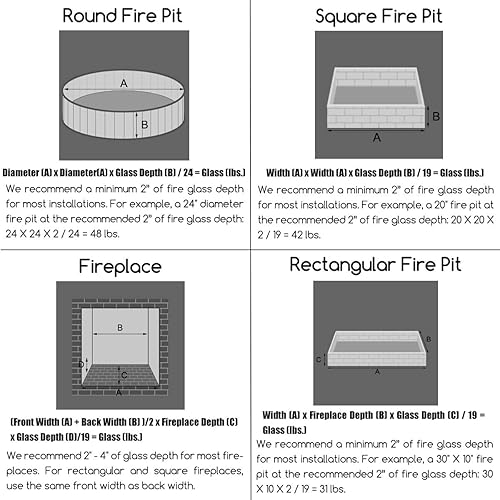 Round Fire Pit

A

B

Diameter (A) x Diameter(A) x Glass Depth (B) / 24 = Glass (lbs.)

We recommend a minimum 2" of fire glass depth for most installations. For example, a 24" diameter fire pit at the recommended 2" of fire glass depth: 24 X 24 X 2 / 24 = 48 lbs.

Square Fire Pit

B

A

Width (A) x Width (A) x Glass Depth (B) / 19 = Glass (lbs.)

We recommend a minimum 2" of fire glass depth for most installations. For example, a 20" fire pit at the recommended 2" of fire glass depth: 20 X 20 X 2 / 19 = 42 lbs.

Fireplace

B

D

C

A

(Front Width (A) + Back Width (B) )/2 x Fireplace Depth (C) x Glass Depth (D)/19 = Glass (lbs.)

We recommend 2" - 4" of glass depth for most fireplaces. For rectangular and square fireplaces, use the same front width as back width.

Rectangular Fire Pit

B

C

A

Width (A) x Fireplace Depth (B) x Glass Depth (C) / 19 = Glass (lbs.)

We recommend a minimum 2" of fire glass depth for most installations. For example, a 30" X 10" fire pit at the recommended 2" of fire glass depth: 30 X 10 X 2 / 19 = 31 lbs.