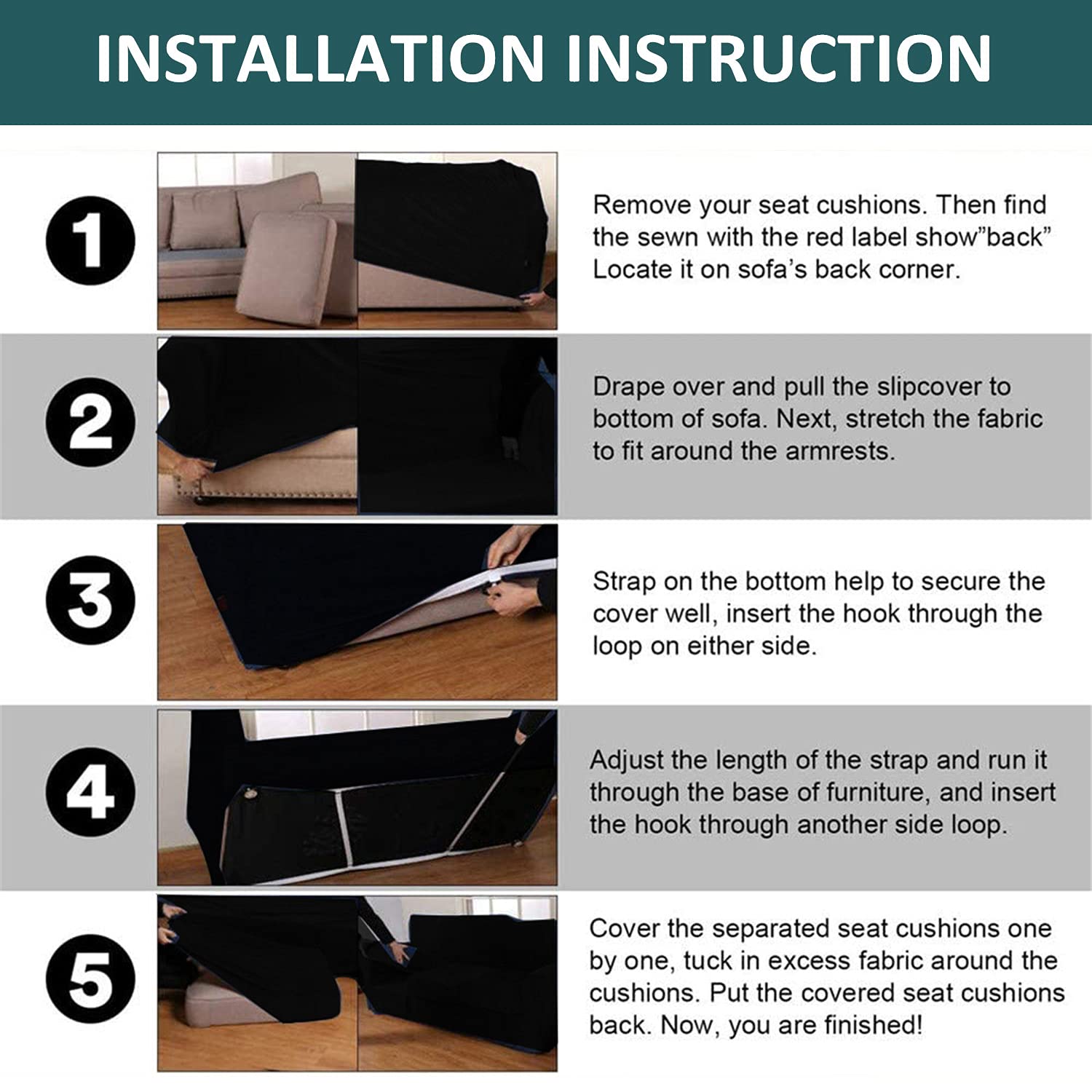 INSTALLATION INSTRUCTION

1

Remove your seat cushions. Then find the sewn with the red label show"back" Locate it on sofa's back corner.

2

Drape over and pull the slipcover to bottom of sofa. Next, stretch the fabric to fit around the armrests.

3

Strap on the bottom help to secure the cover well, insert the hook through the loop on either side.

4

Adjust the length of the strap and run it through the base of furniture, and insert the hook through another side loop.

5

Cover the separated seat cushions one by one, tuck in excess fabric around the cushions. Put the covered seat cushions back. Now, you are finished!