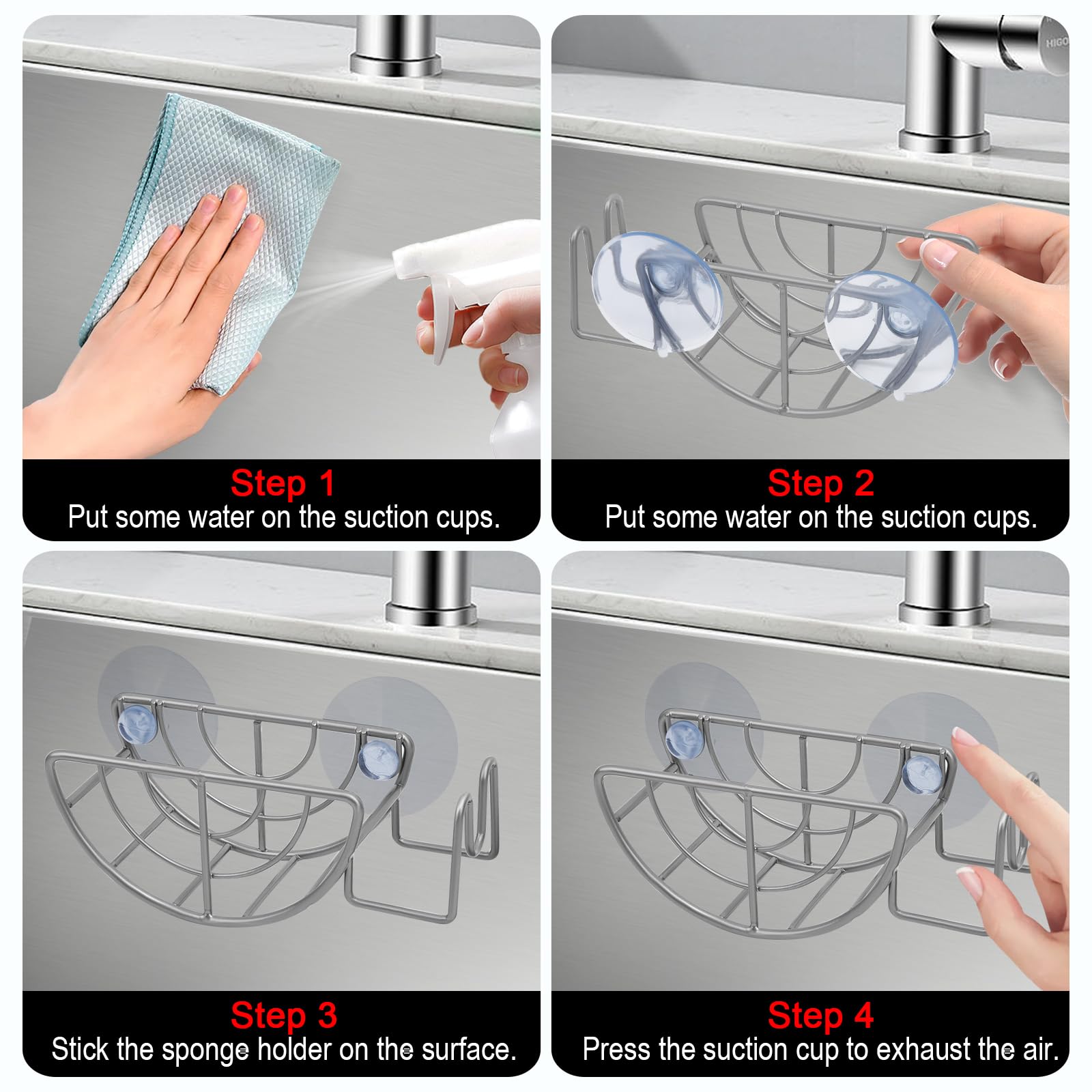 Step 1
Put some water on the suction cups.

Step 2
Put some water on the suction cups.

Step 3
Stick the sponge holder on the surface.

Step 4
Press the suction cup to exhaust the air.