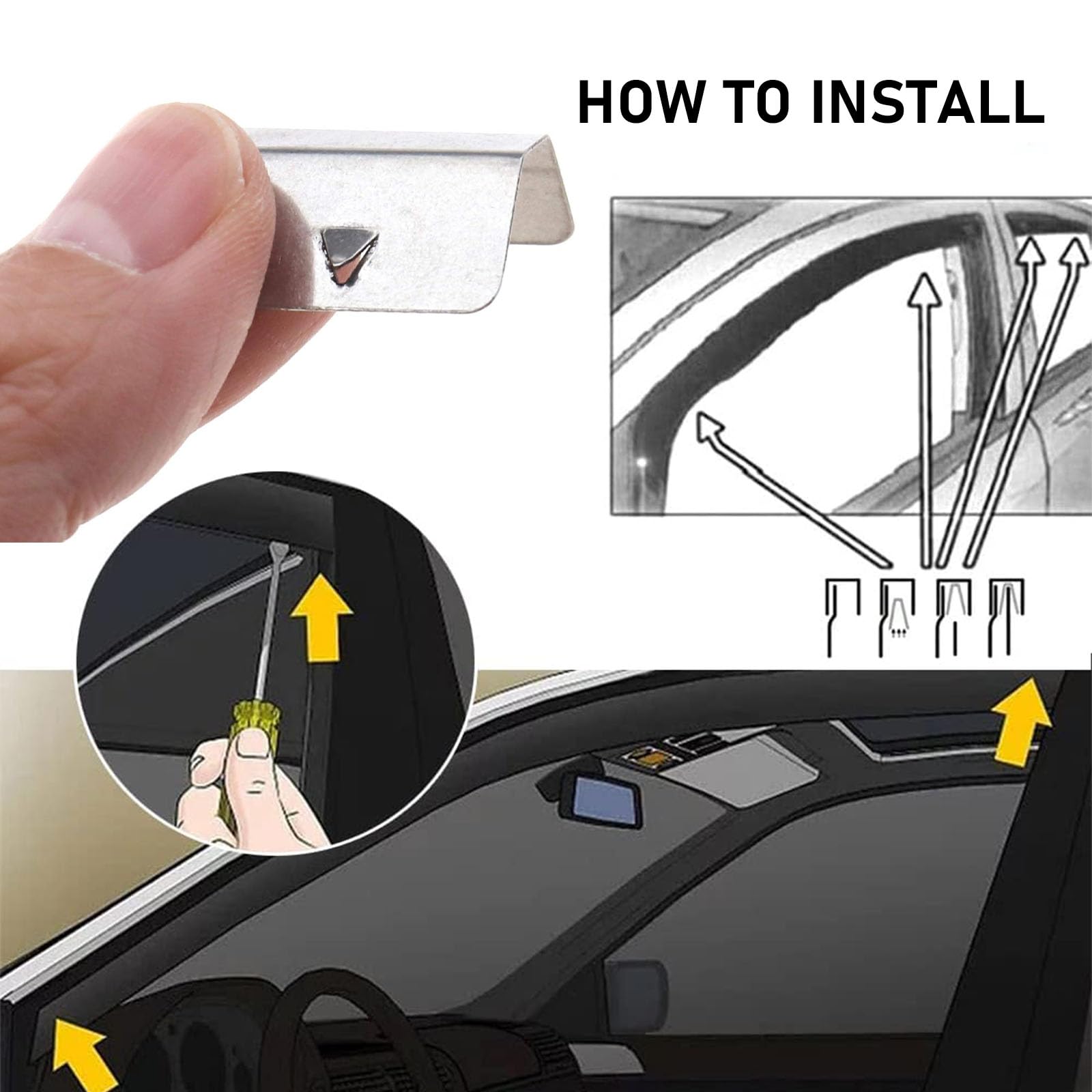 HOW TO INSTALL